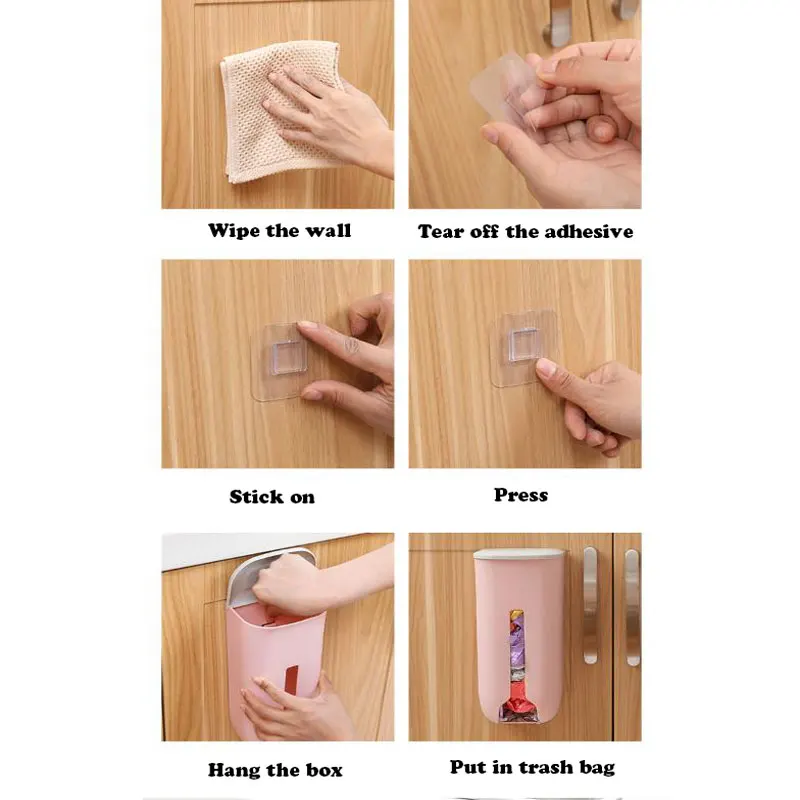 Wipe the wall

Tear off the adhesive

Stick on

Press

Hang the box

Put in trash bag