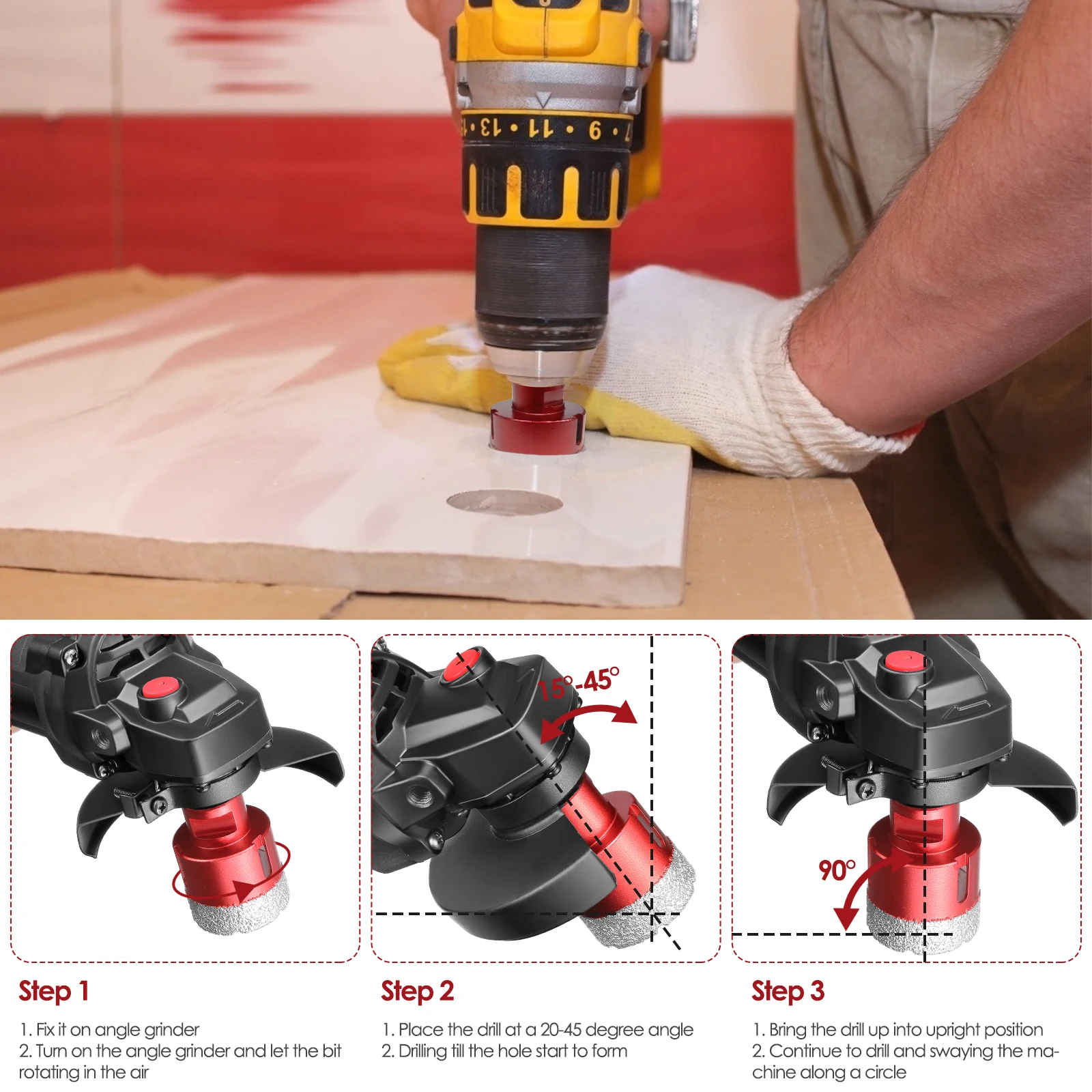 13 • 11 • 9 •

15°-45°

90°

Step 1

1. Fix it on angle grinder
2. Turn on the angle grinder and let the bit rotating in the air

Step 2

1. Place the drill at a 20-45 degree angle
2. Drilling till the hole start to form

Step 3

1. Bring the drill up into upright position
2. Continue to drill and swaying the machine along a circle