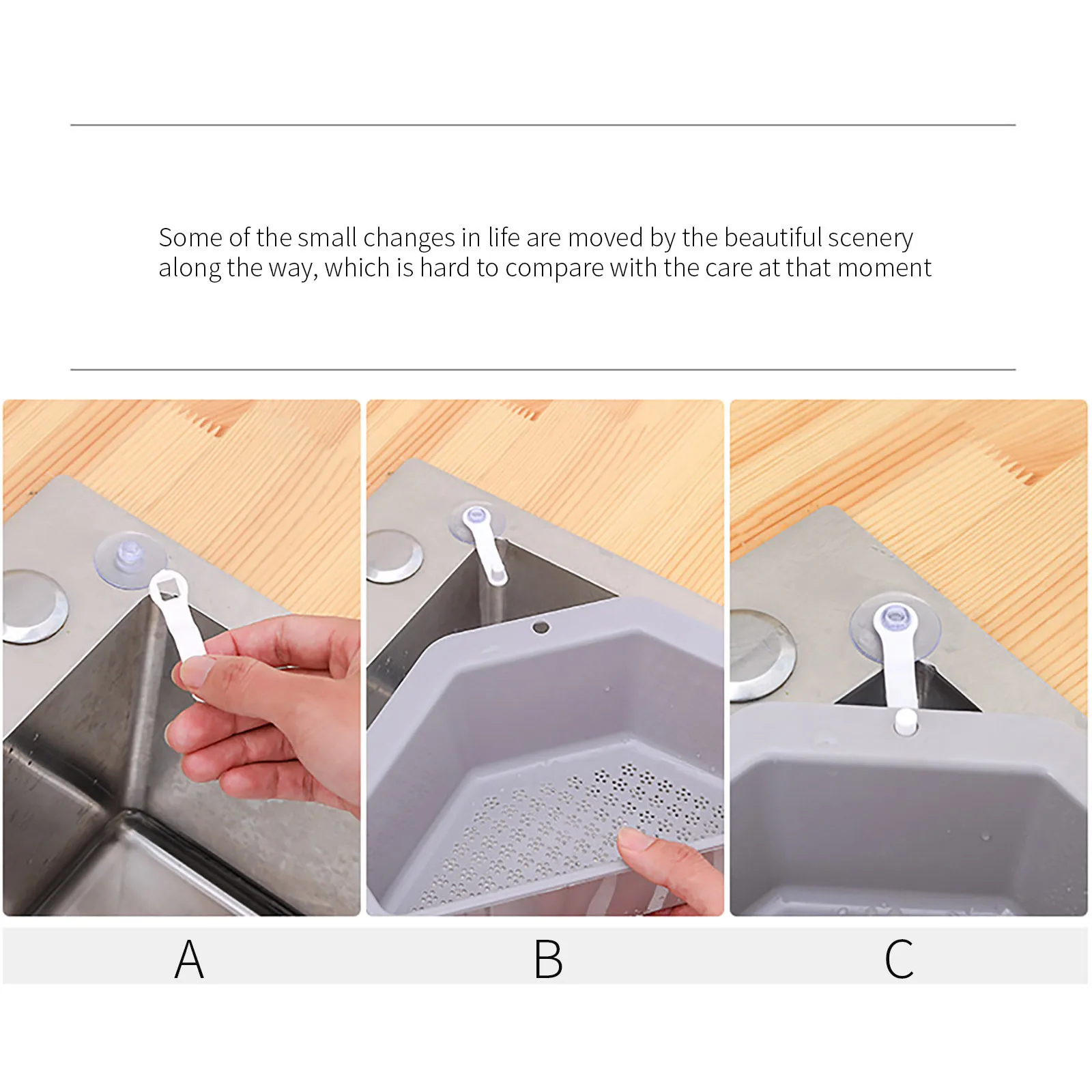 Some of the small changes in life are moved by the beautiful scenery along the way, which is hard to compare with the care at that moment

A

B

C