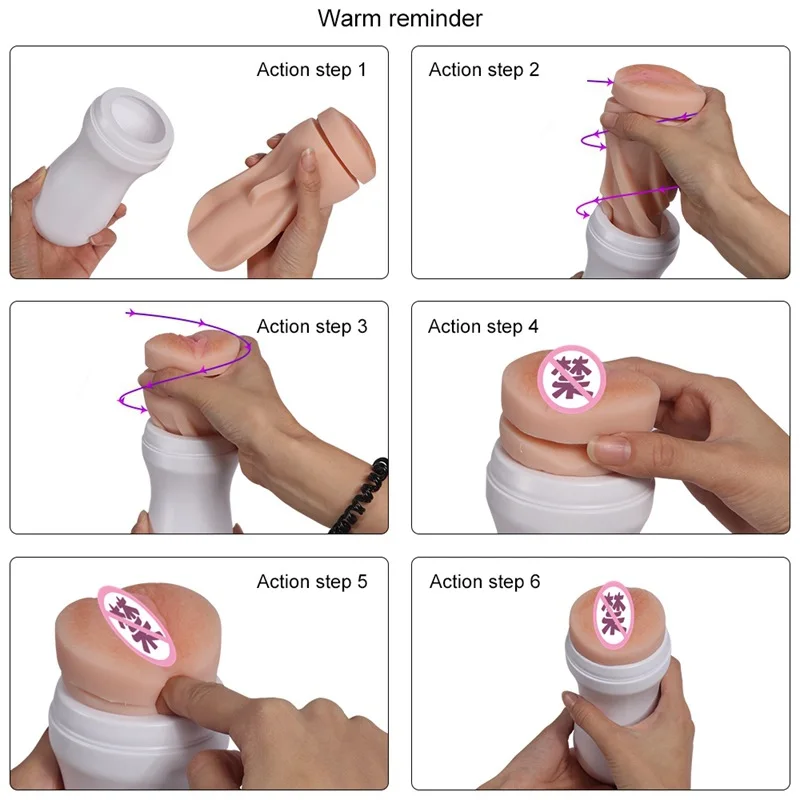 Warm reminder

Action step 1

Action step 2

Action step 3

Action step 4

禁

Action step 5

禁

Action step 6

禁