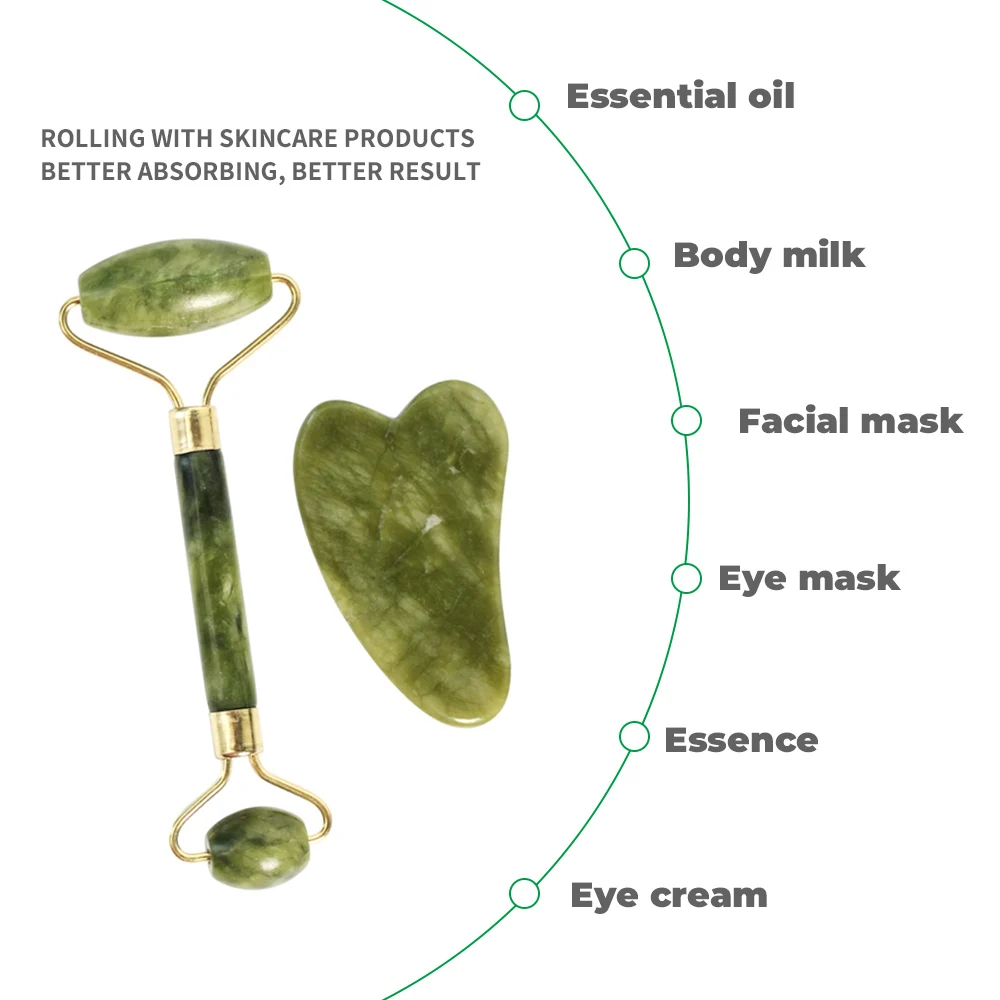 ROLLING WITH SKINCARE PRODUCTS
BETTER ABSORBING, BETTER RESULT

Essential oil

Body milk

Facial mask

Eye mask

Essence

Eye cream