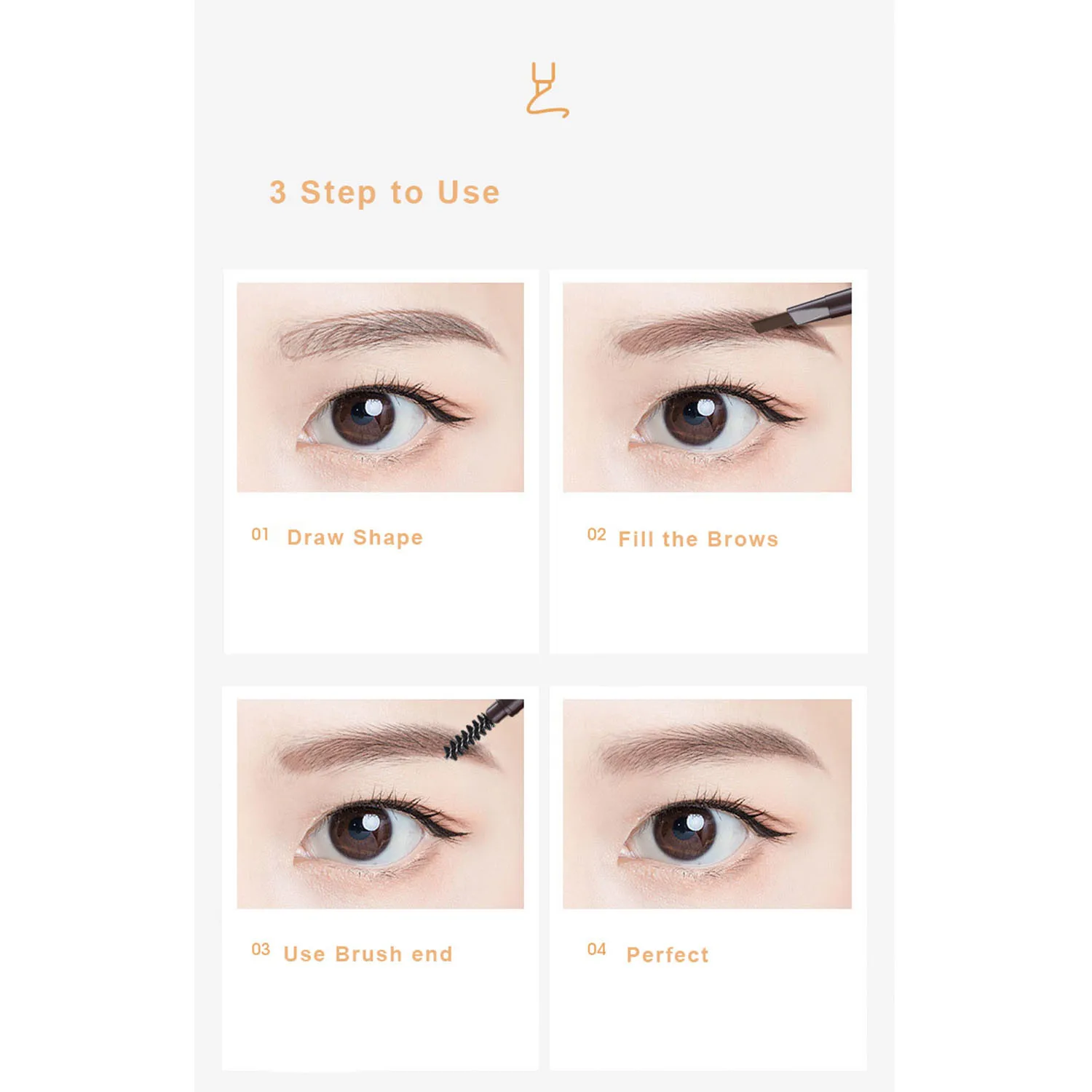 3 Step to Use

01 Draw Shape

02 Fill the Brows

03 Use Brush end

04 Perfect