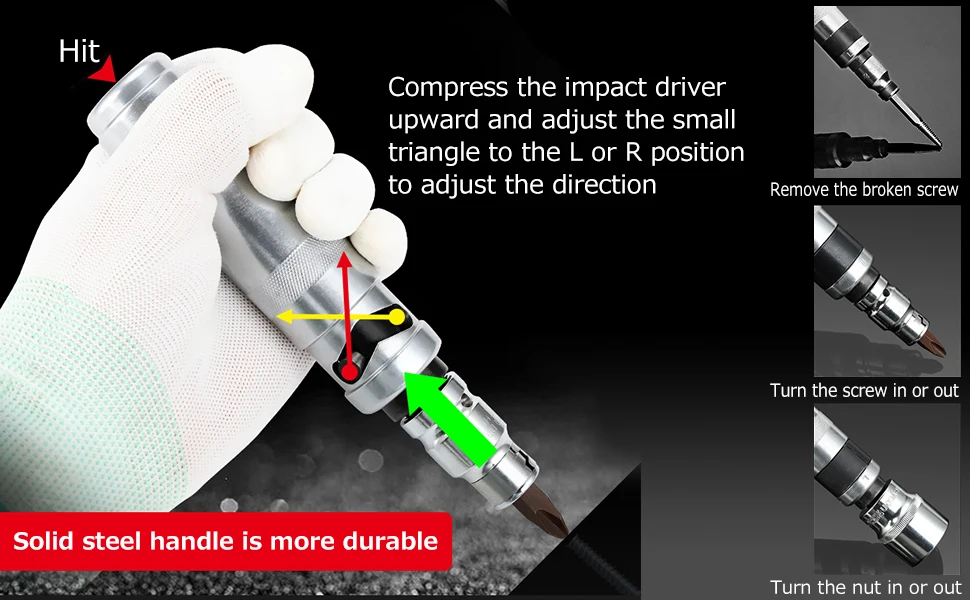 Hit

Compress the impact driver upward and adjust the small triangle to the L or R position to adjust the direction

Solid steel handle is more durable

Remove the broken screw

Turn the screw in or out

Turn the nut in or out