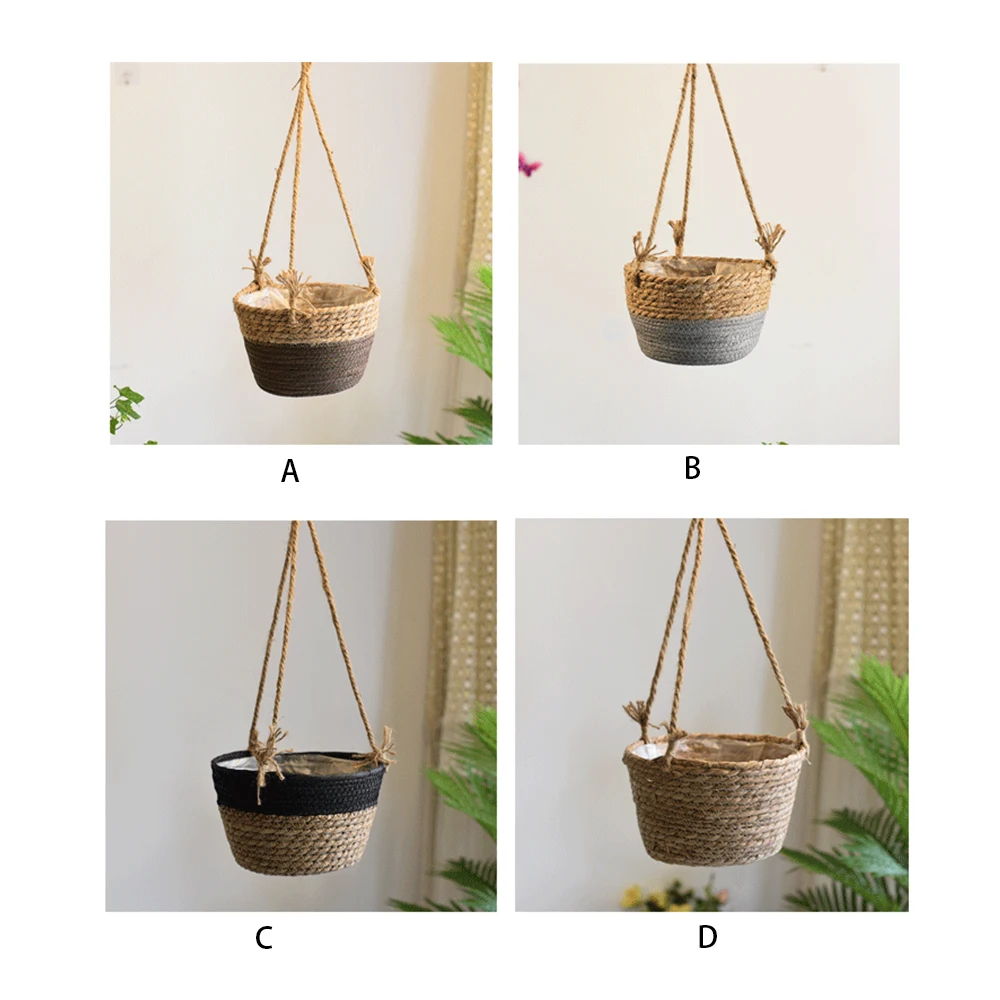 A

B

C

D