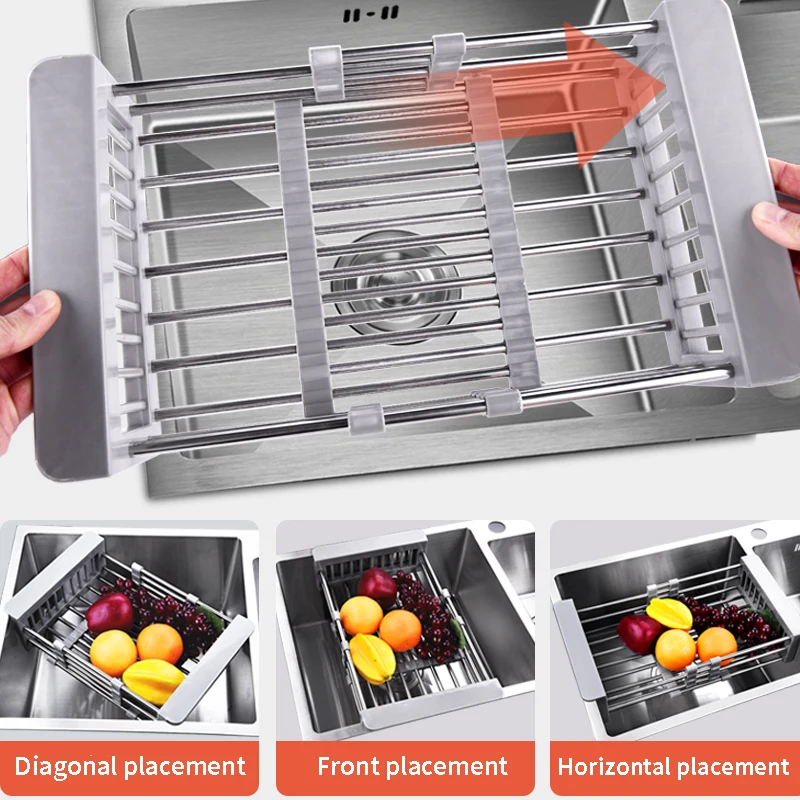 Diagonal placement

Front placement

Horizontal placement