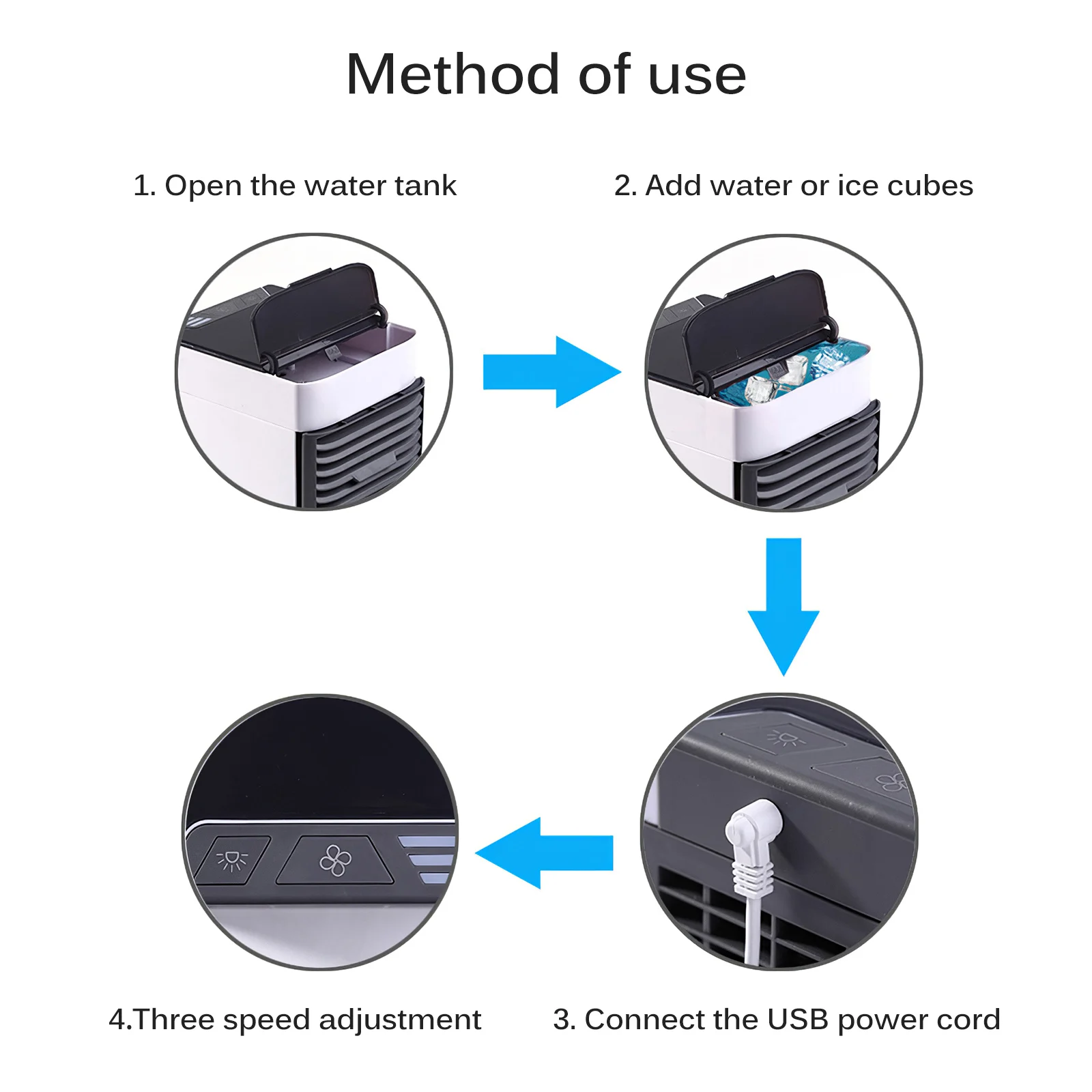 Method of use

1. Open the water tank

2. Add water or ice cubes

4.Three speed adjustment

3. Connect the USB power cord