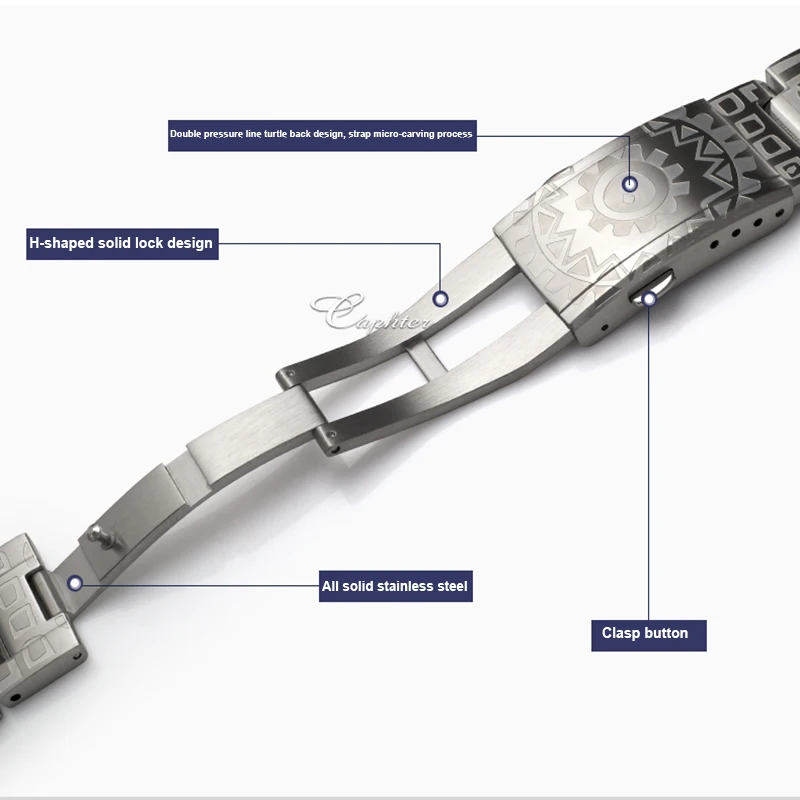 Double pressure line turtle back design, strap micro-carving process

H-shaped solid lock design

Caphter

All solid stainless steel

Clasp button