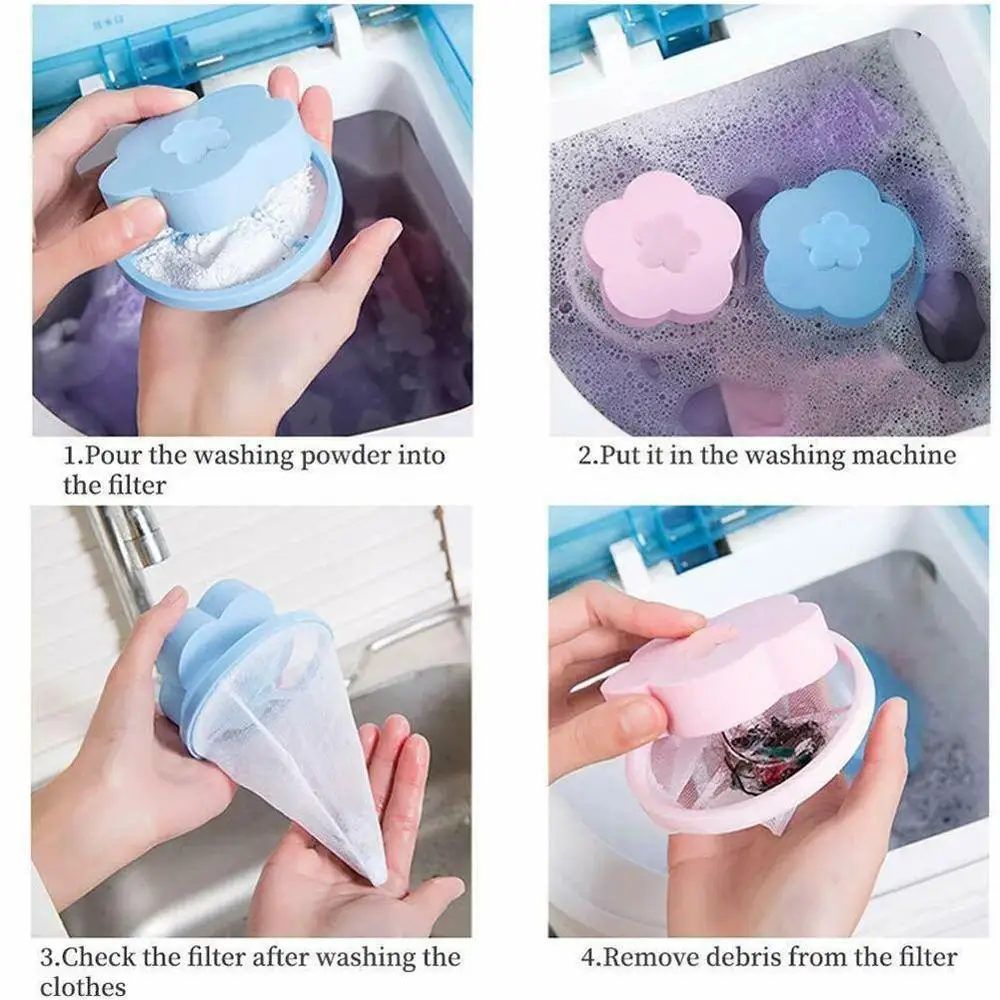 1.Pour the washing powder into the filter

2.Put it in the washing machine

3.Check the filter after washing the clothes

4.Remove debris from the filter