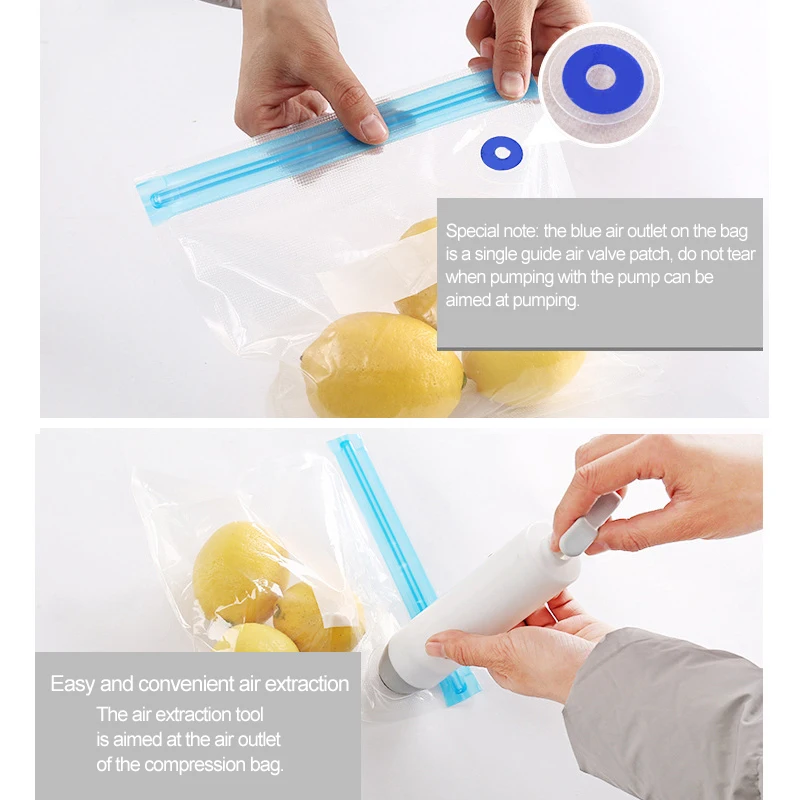 Special note: the blue air outlet on the bag is a single guide air valve patch, do not tear when pumping with the pump can be aimed at pumping.

Easy and convenient air extraction

The air extraction tool is aimed at the air outlet of the compression bag.