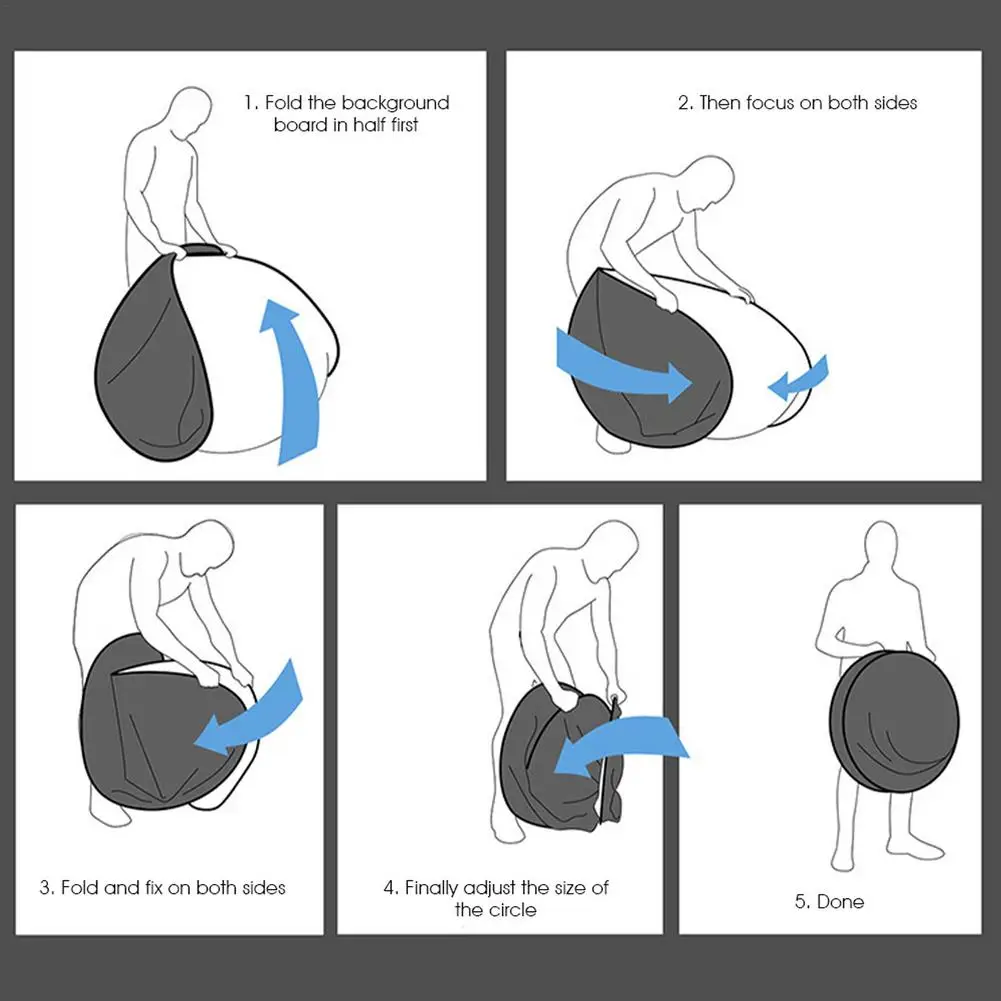 1. Fold the background board in half first

2. Then focus on both sides

3. Fold and fix on both sides

4. Finally adjust the size of the circle

5. Done