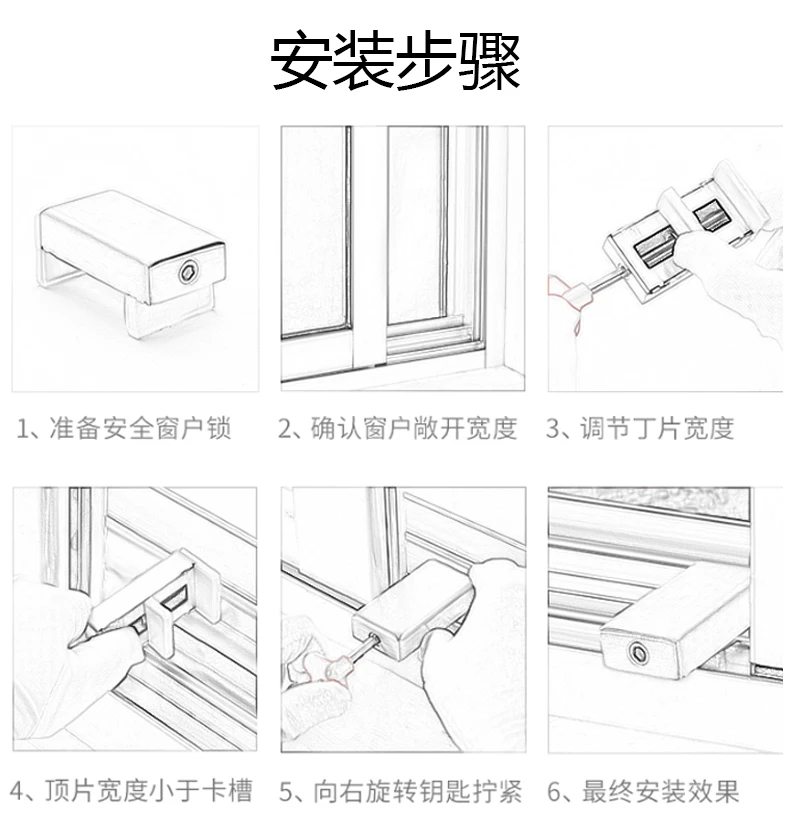 安装步骤

1、准备安全窗户锁

2、确认窗户敞开宽度

3、调节丁片宽度

4、顶片宽度小于卡槽

5、向右旋转钥匙拧紧

6、最终安装效果