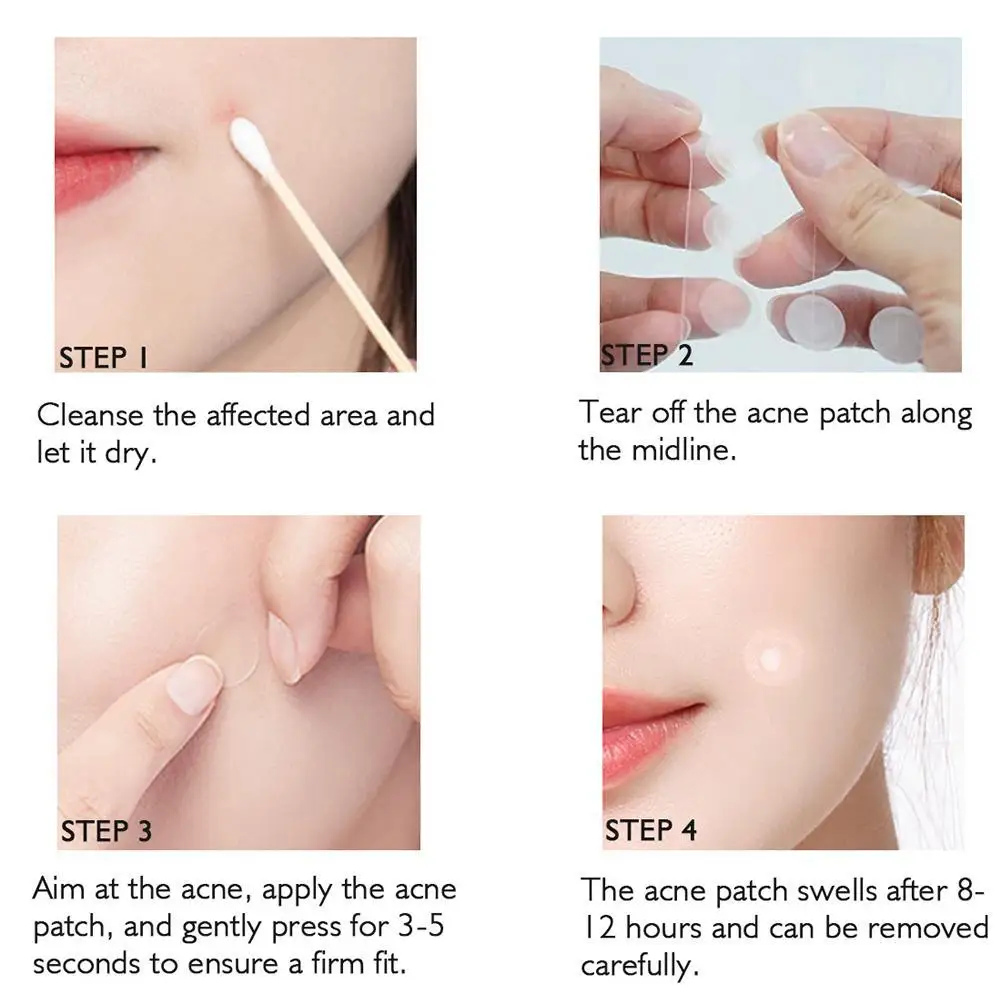 STEP 1

Cleanse the affected area and let it dry.

STEP 2

Tear off the acne patch along the midline.

STEP 3

Aim at the acne, apply the acne patch, and gently press for 3-5 seconds to ensure a firm fit.

STEP 4

The acne patch swells after 8-12 hours and can be removed carefully.