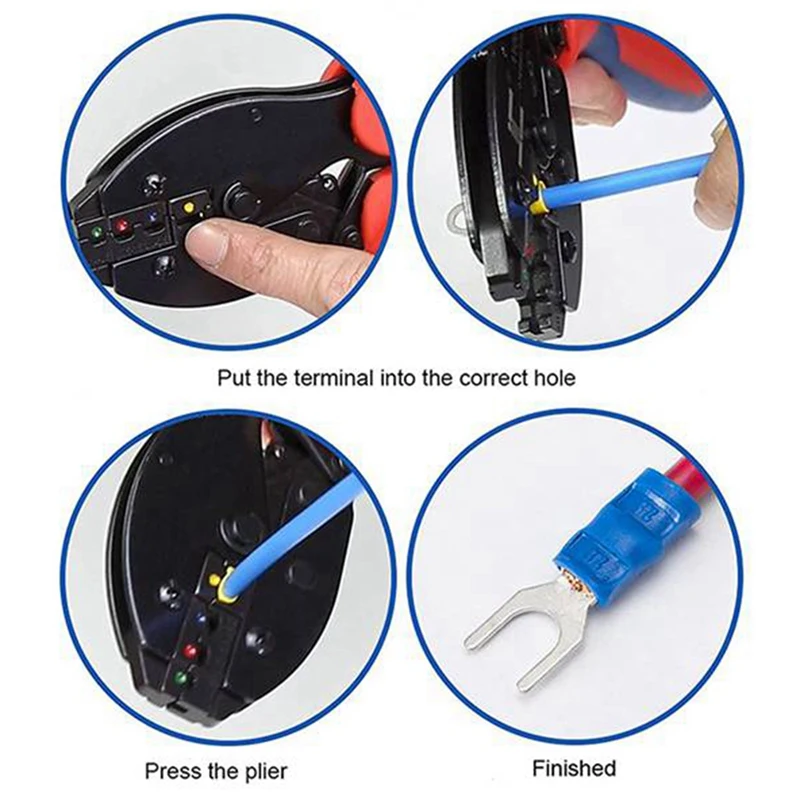 Put the terminal into the correct hole

Press the plier

Finished