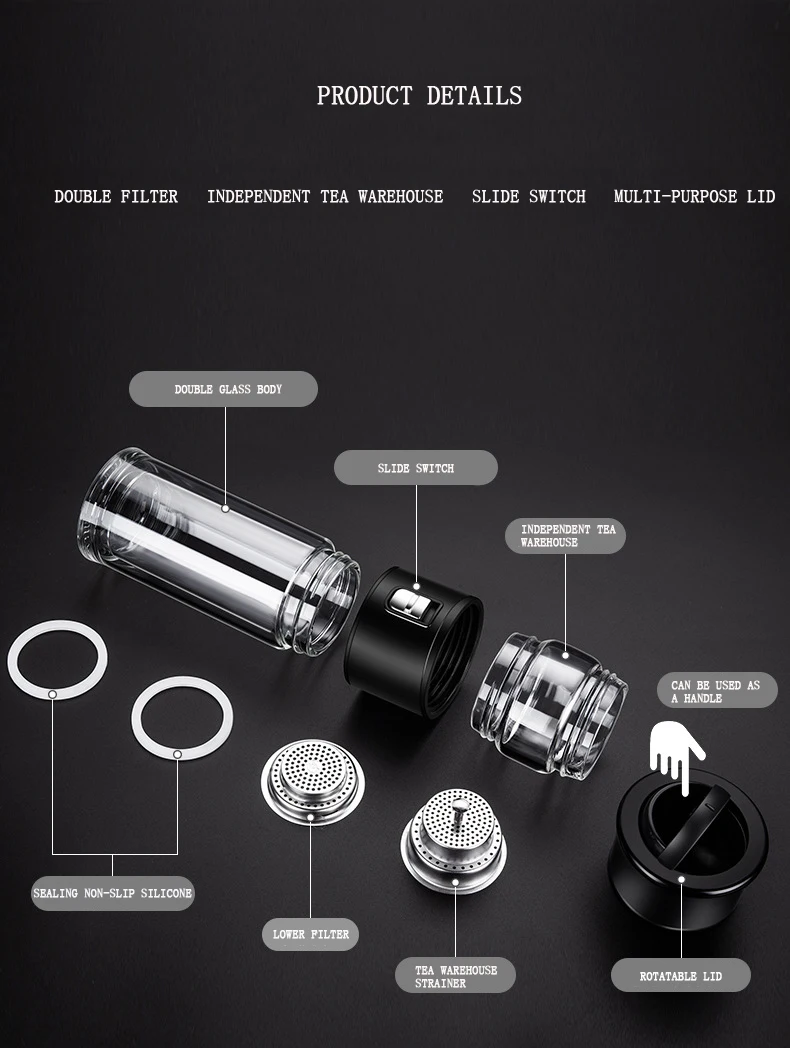 PRODUCT DETAILS

DOUBLE FILTER INDEPENDENT TEA WAREHOUSE SLIDE SWITCH MULTI-PURPOSE LID

DOUBLE GLASS BODY

SLIDE SWITCH

INDEPENDENT TEA WAREHOUSE

CAN BE USED AS A HANDLE

SEALING NON-SLIP SILICONE

LOWER FILTER

TEA WAREHOUSE STRAINER

ROTATABLE LID