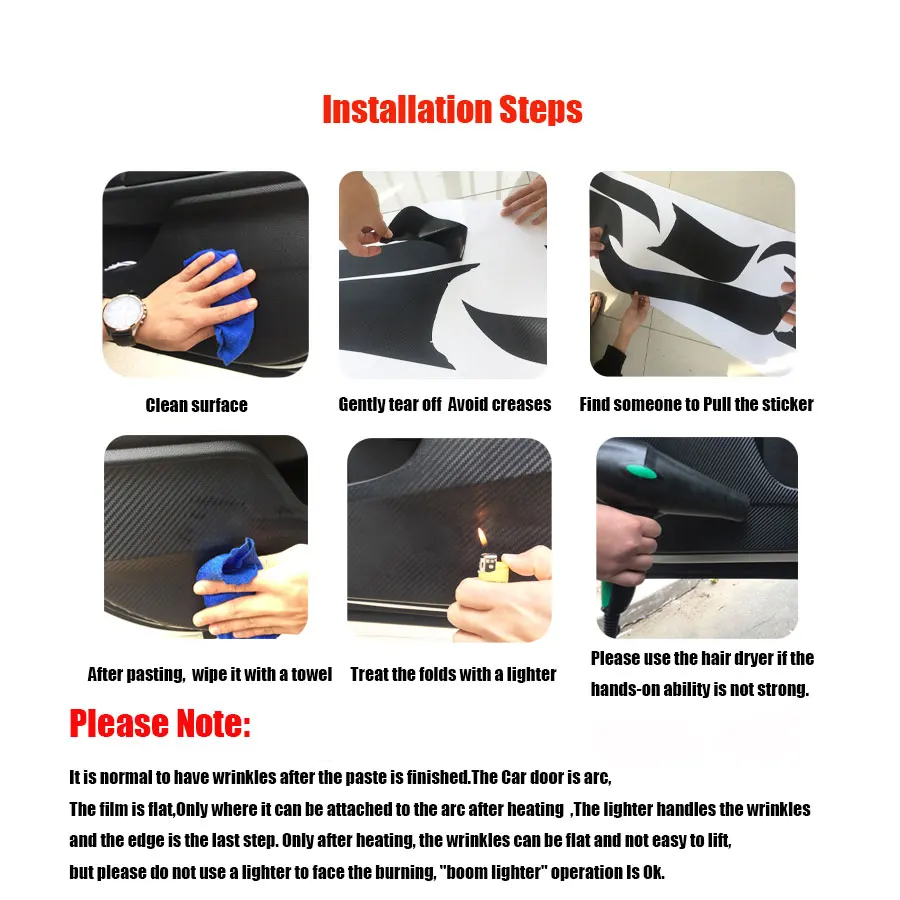 Installation Steps

Clean surface

Gently tear off Avoid creases

Find someone to Pull the sticker

After pasting, wipe it with a towel

Treat the folds with a lighter

Please use the hair dryer if the hands-on ability is not strong.

Please Note:

It is normal to have wrinkles after the paste is finished.The Car door is arc, The film is flat,Only where it can be attached to the arc after heating ,The lighter handles the wrinkles and the edge is the last step. Only after heating, the wrinkles can be flat and not easy to lift, but please do not use a lighter to face the burning, "boom lighter" operation Is Ok.