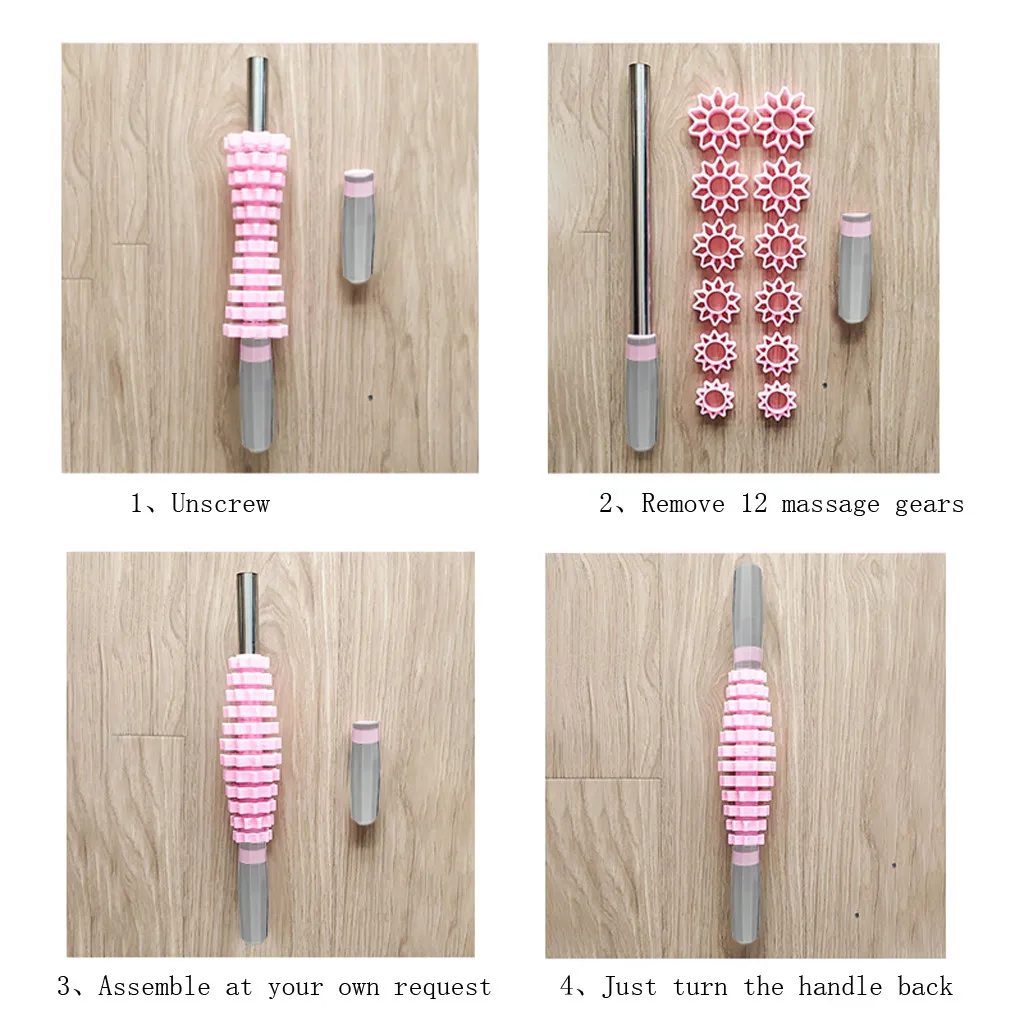 1、Unscrew

2、Remove 12 massage gears

3、Assemble at your own request

4、Just turn the handle back