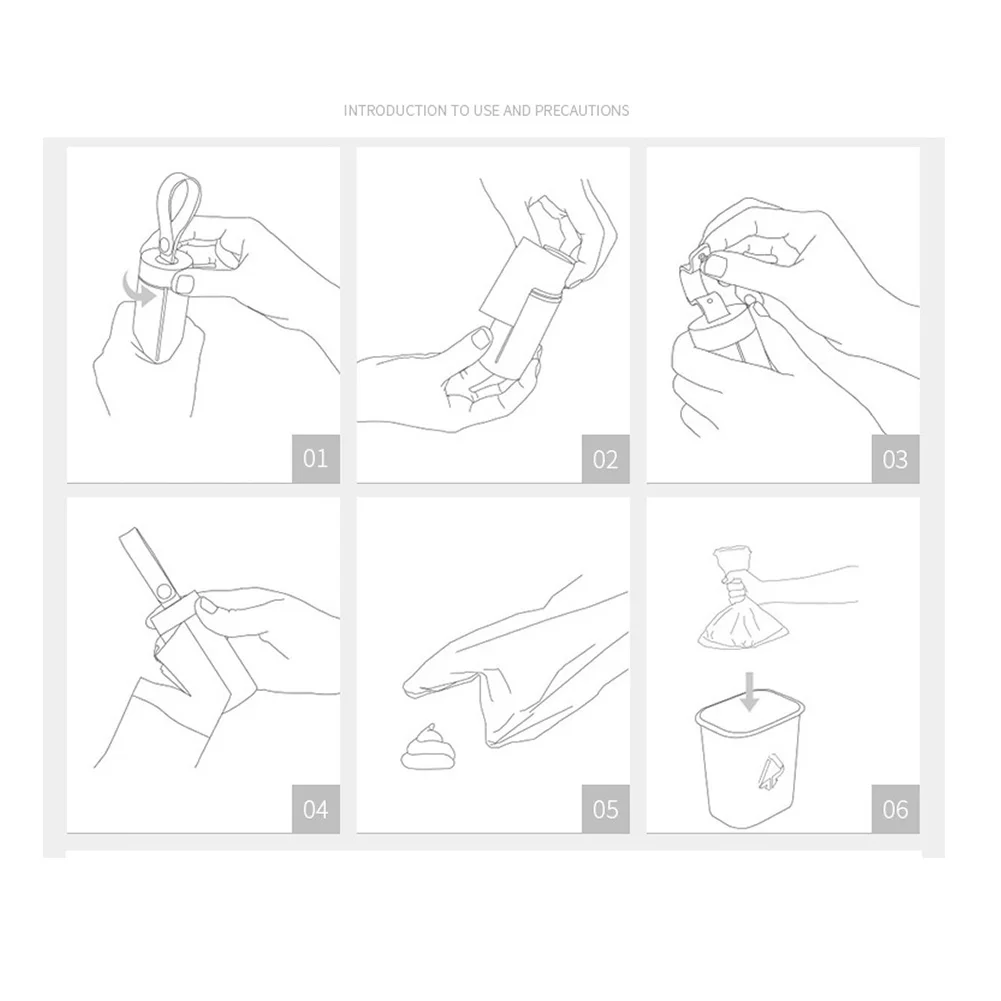 INTRODUCTION TO USE AND PRECAUTIONS

01

02

03

04

05

06