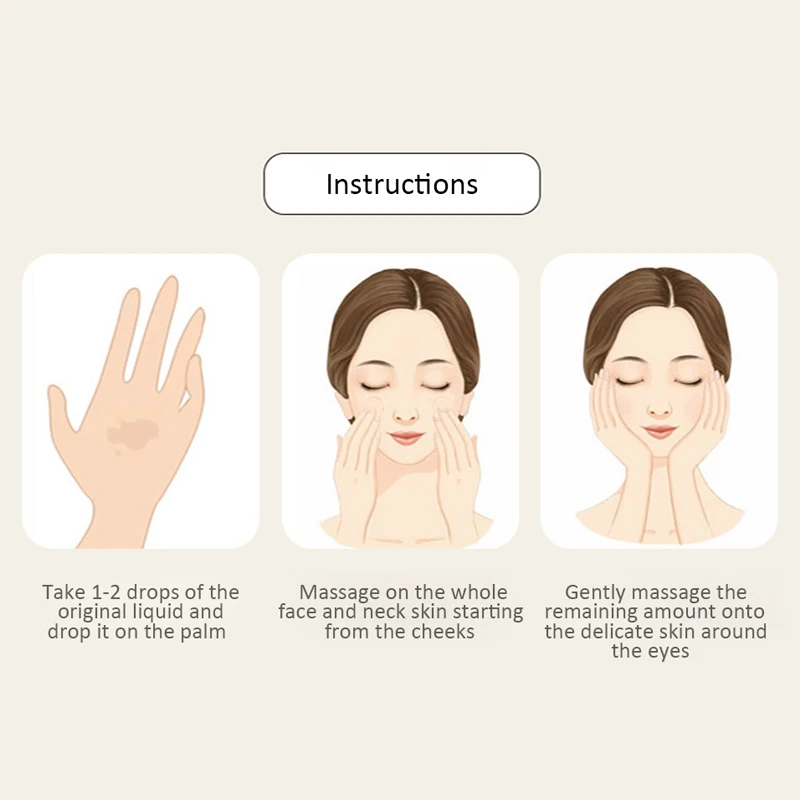 Instructions

Take 1-2 drops of the original liquid and drop it on the palm

Massage on the whole face and neck skin starting from the cheeks

Gently massage the remaining amount onto the delicate skin around the eyes