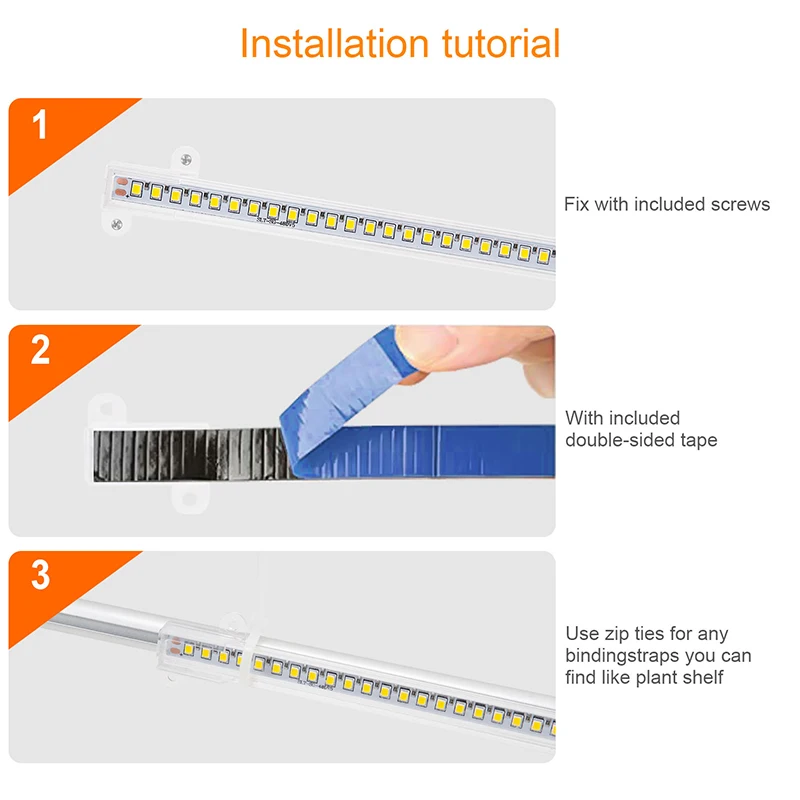 Installation tutorial

1

Fix with included screws

2

With included double-sided tape

3

Use zip ties for any bindingstraps you can find like plant shelf