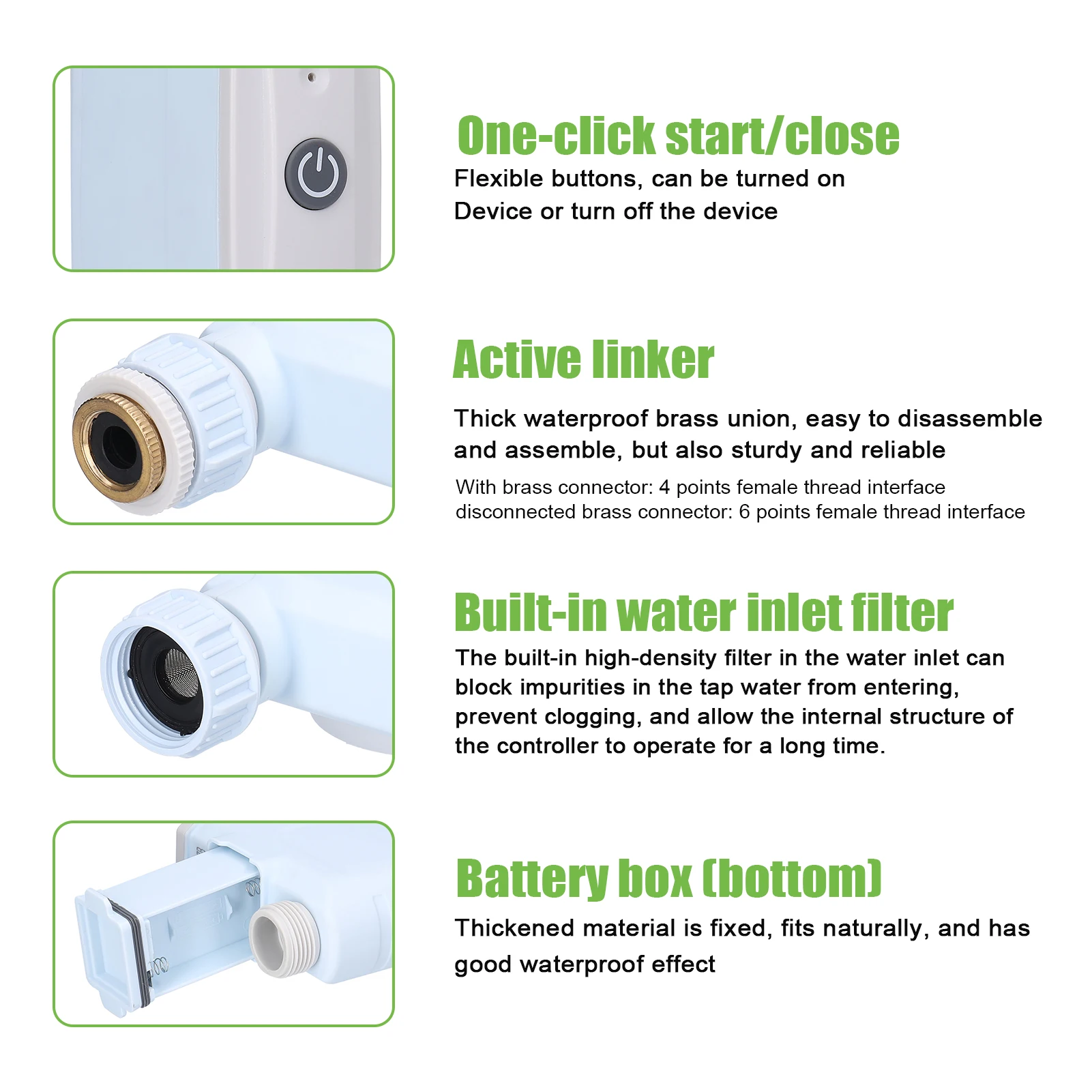 One-click start/close

Flexible buttons, can be turned on Device or turn off the device

Active linker

Thick waterproof brass union, easy to disassemble and assemble, but also sturdy and reliable

With brass connector: 4 points female thread interface
disconnected brass connector: 6 points female thread interface

Built-in water inlet filter

The built-in high-density filter in the water inlet can block impurities in the tap water from entering, prevent clogging, and allow the internal structure of the controller to operate for a long time.

Battery box (bottom)

Thickened material is fixed, fits naturally, and has good waterproof effect