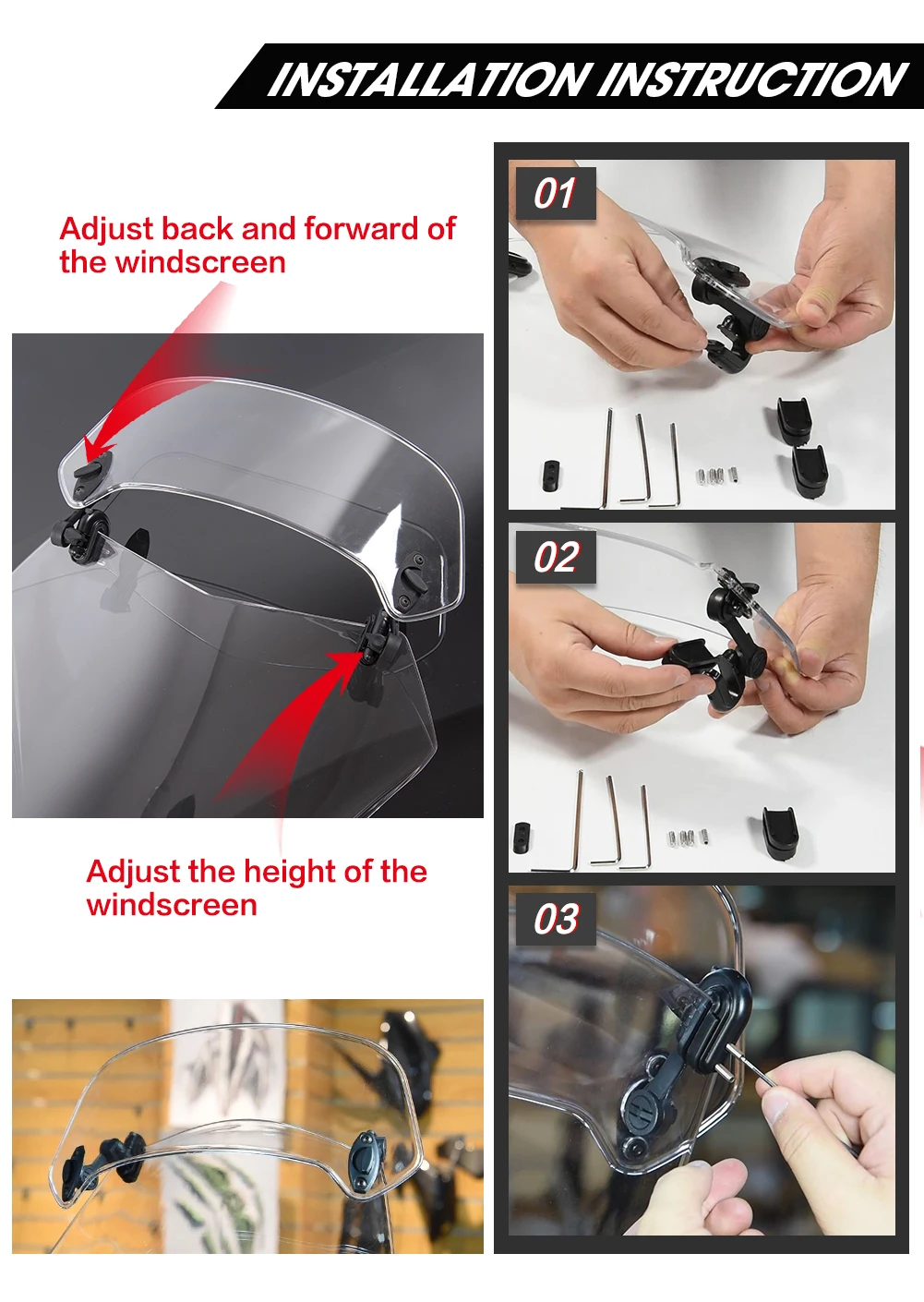 INSTALLATION INSTRUCTION

Adjust back and forward of the windscreen

Adjust the height of the windscreen

01

02

03