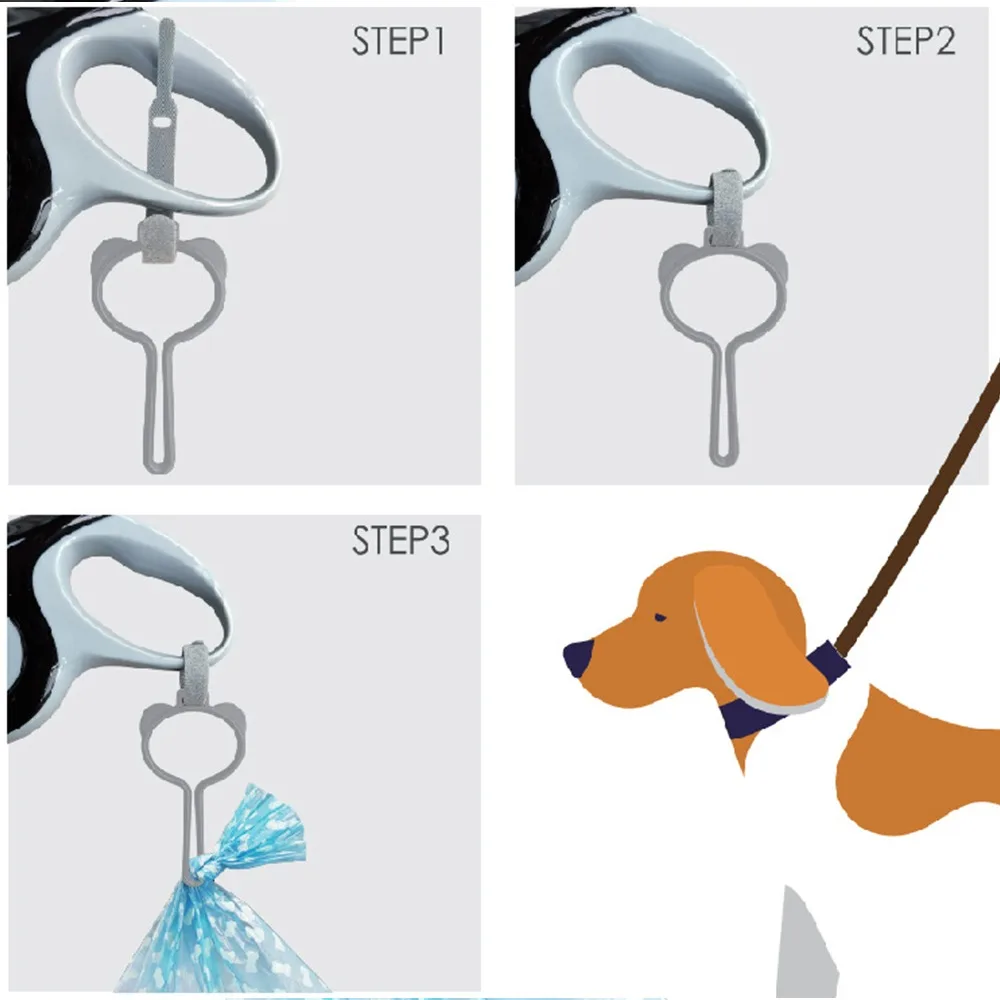 STEP1

STEP2

STEP3