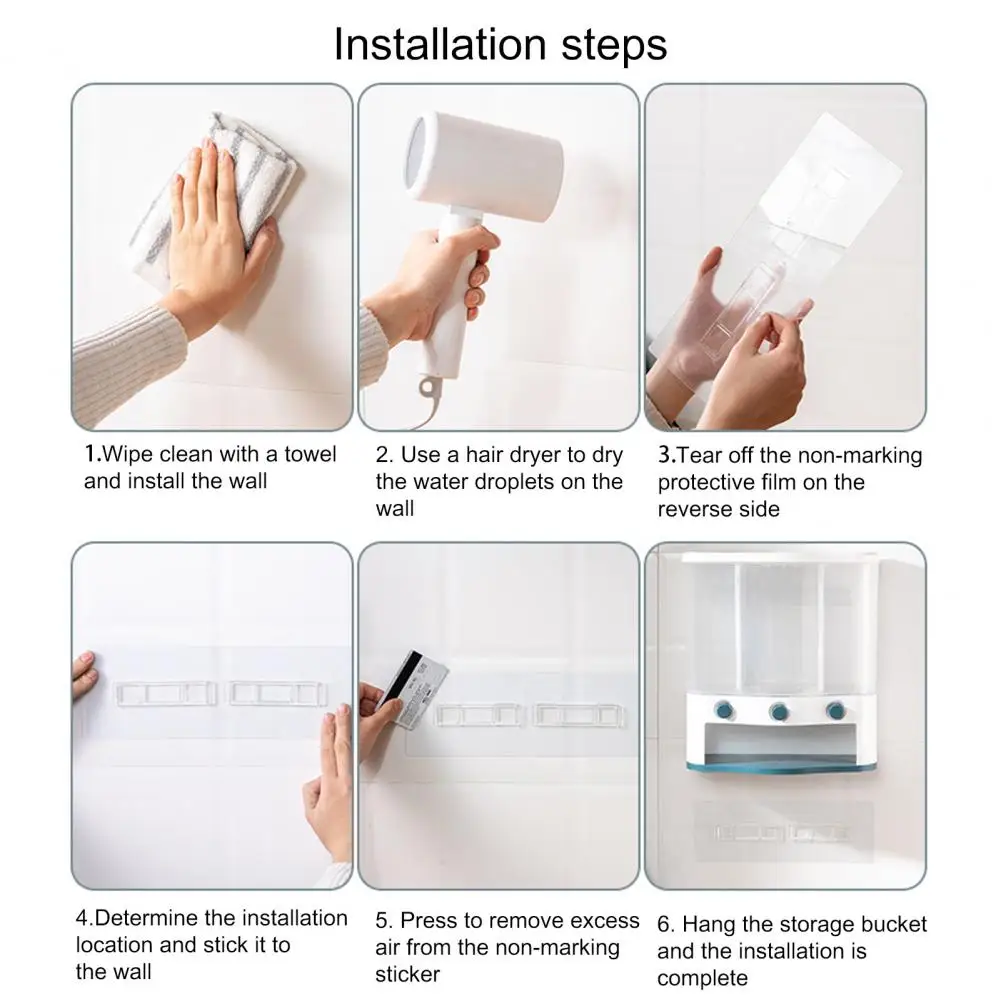 Installation steps

1.Wipe clean with a towel and install the wall

2. Use a hair dryer to dry the water droplets on the wall

3.Tear off the non-marking protective film on the reverse side

4.Determine the installation location and stick it to the wall

5. Press to remove excess air from the non-marking sticker

6. Hang the storage bucket and the installation is complete