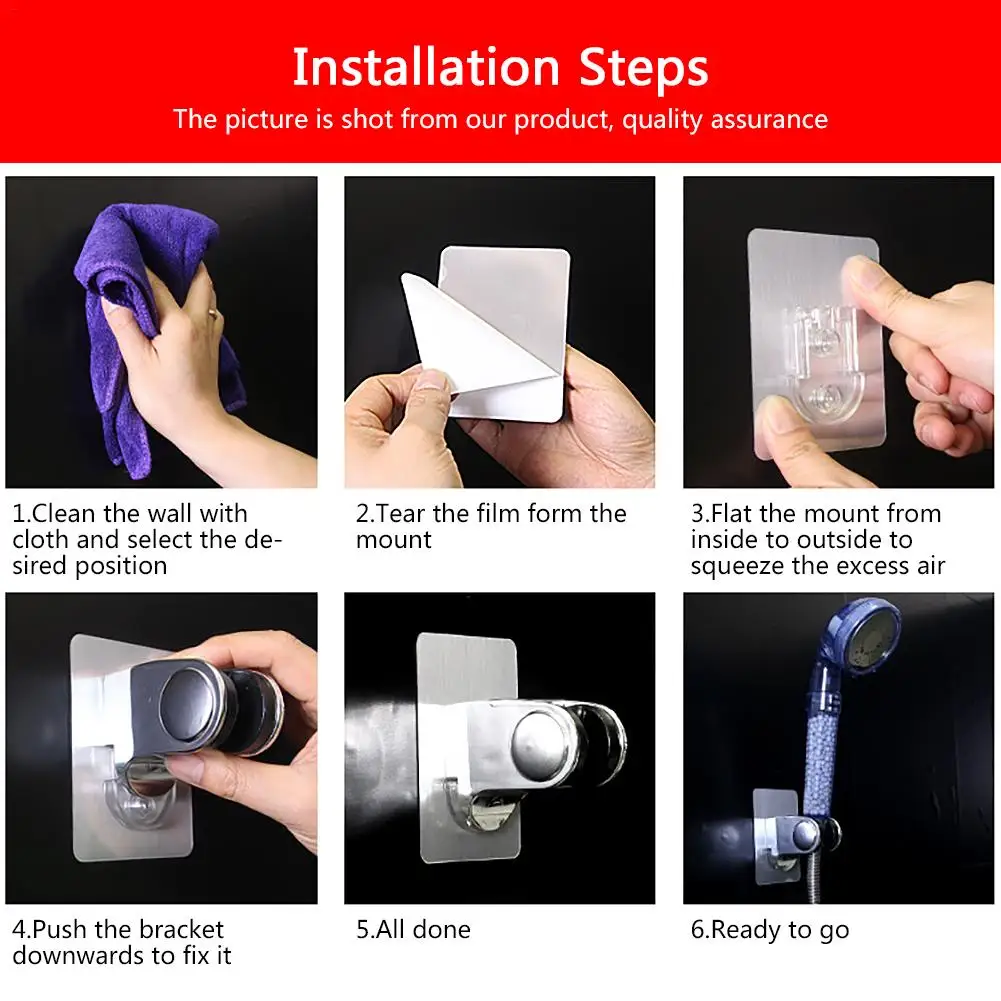 Installation Steps

The picture is shot from our product, quality assurance

1.Clean the wall with cloth and select the desired position

2.Tear the film form the mount

3.Flat the mount from inside to outside to squeeze the excess air

4.Push the bracket downwards to fix it

5.All done

6.Ready to go