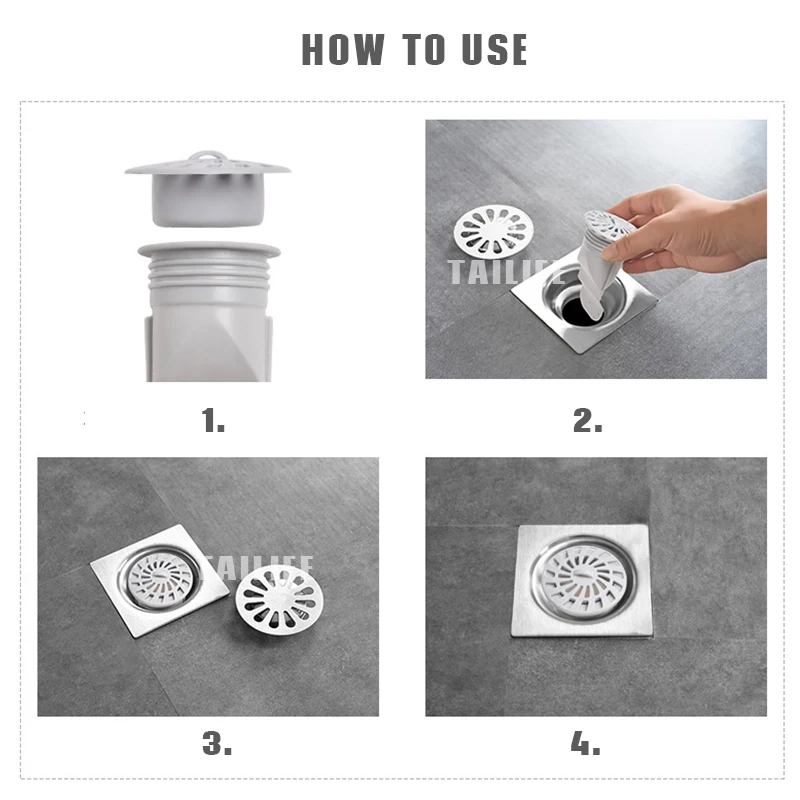 HOW TO USE

1.

TAILIFE

2.

TAILIFE

3.

4.