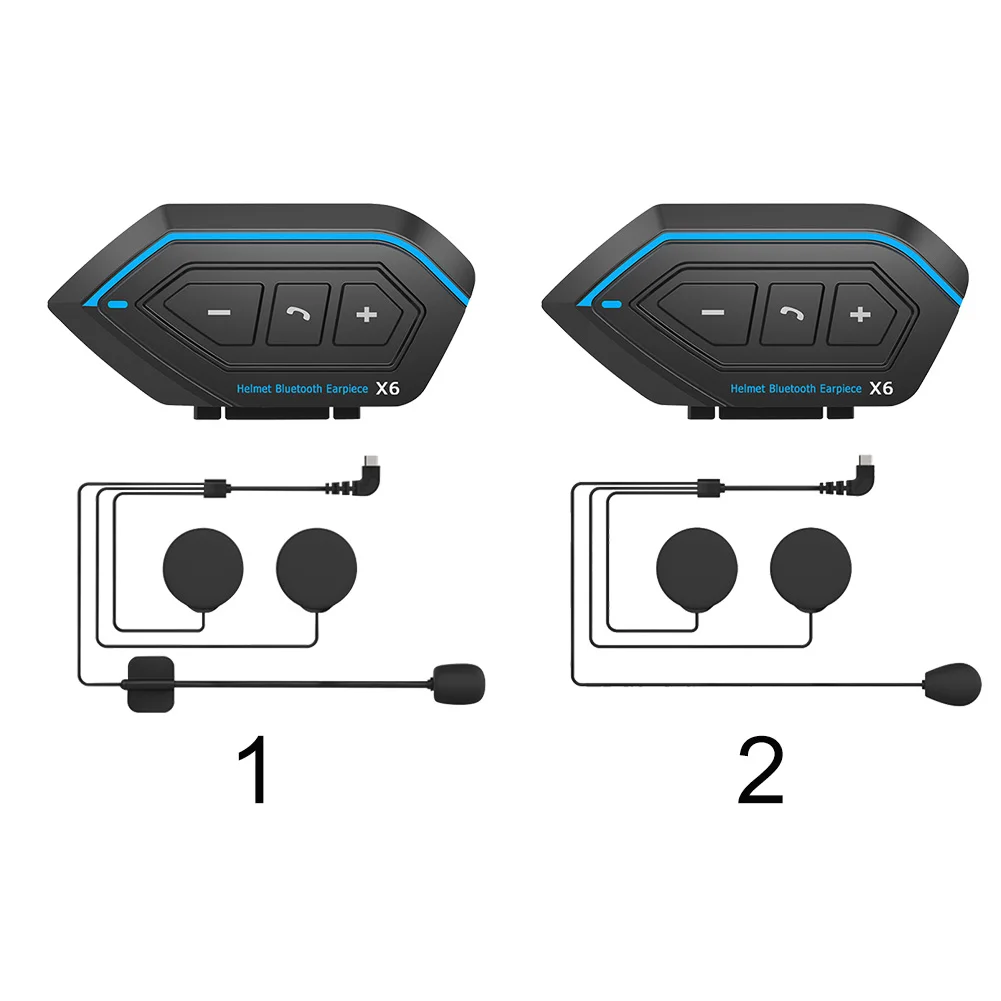 − +
Helmet Bluetooth Earpiece X6

− +
Helmet Bluetooth Earpiece X6

1

2