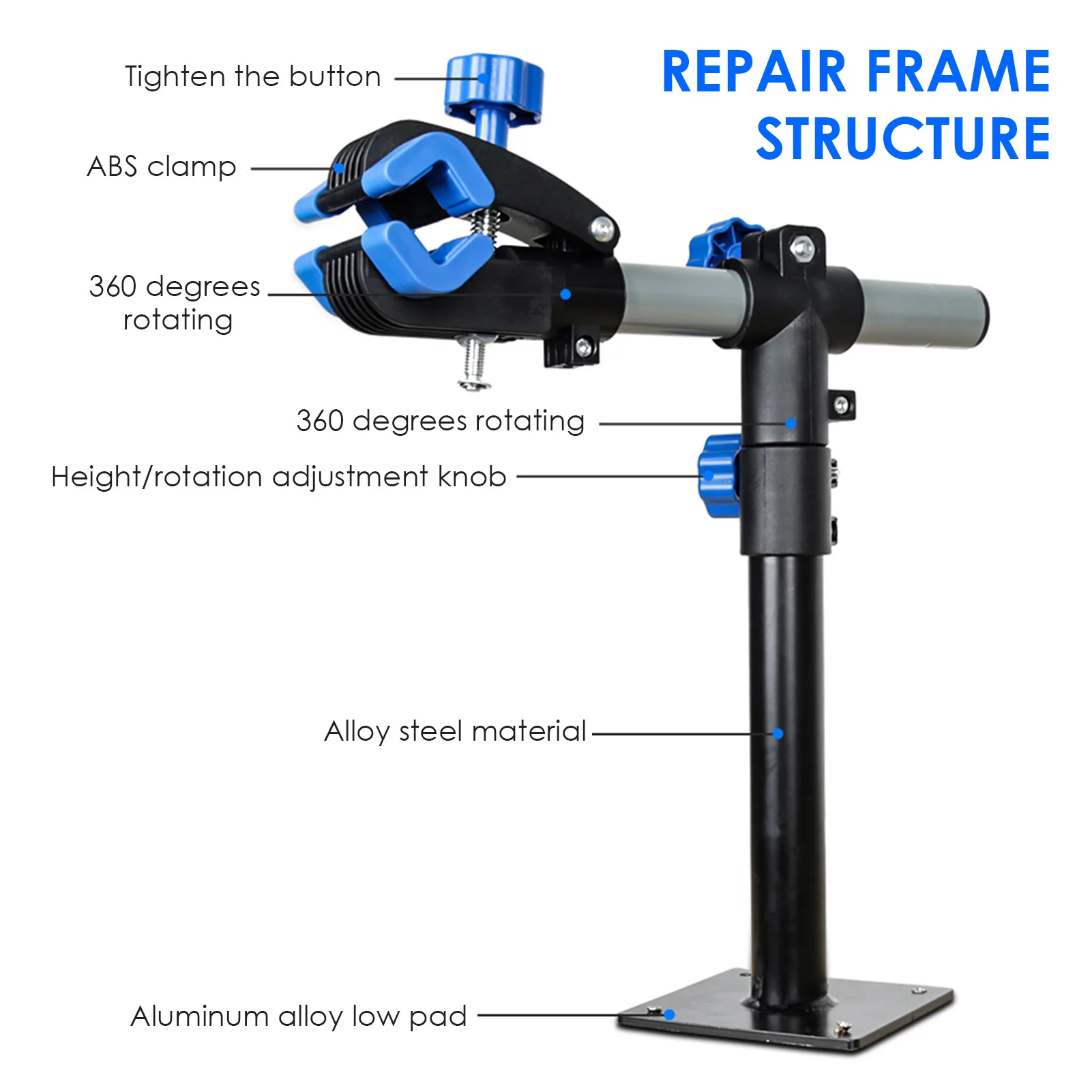 REPAIR FRAME STRUCTURE

Tighten the button

ABS clamp

360 degrees rotating

360 degrees rotating

Height/rotation adjustment knob

Alloy steel material

Aluminum alloy low pad