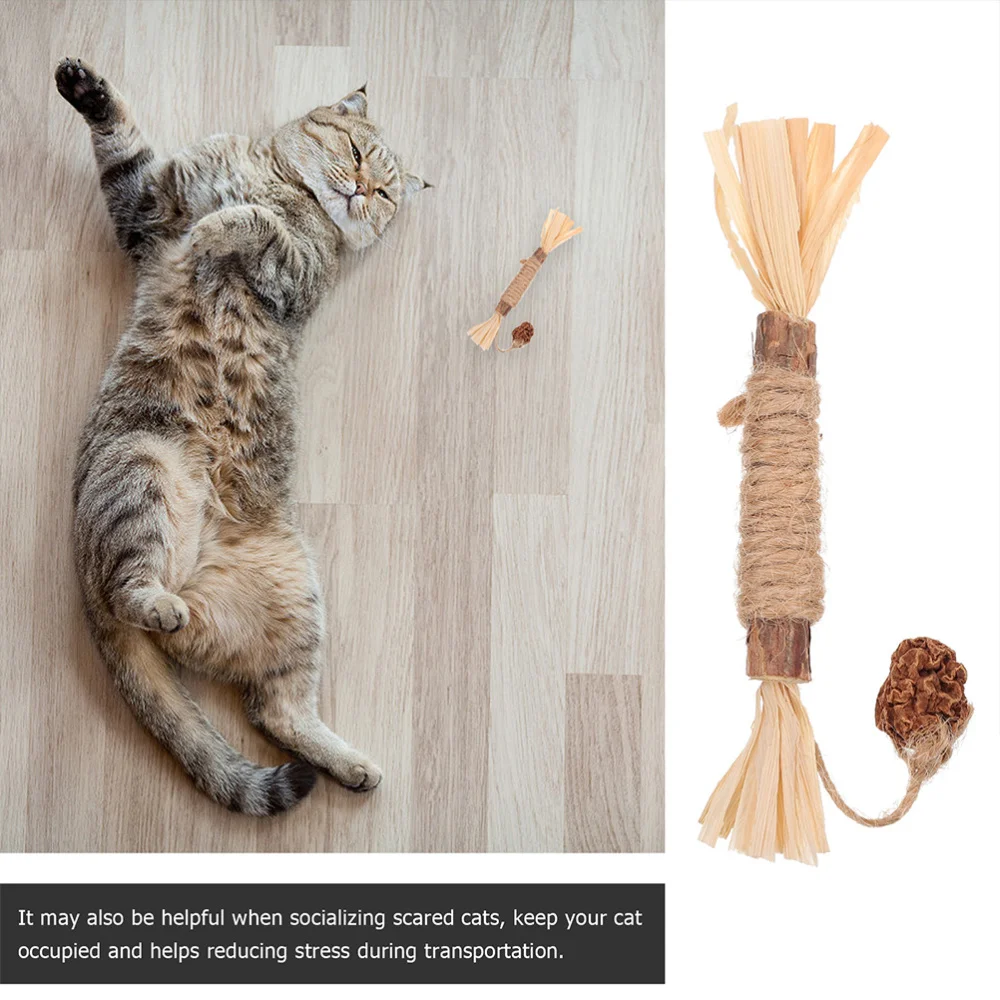 It may also be helpful when socializing scared cats, keep your cat occupied and helps reducing stress during transportation.