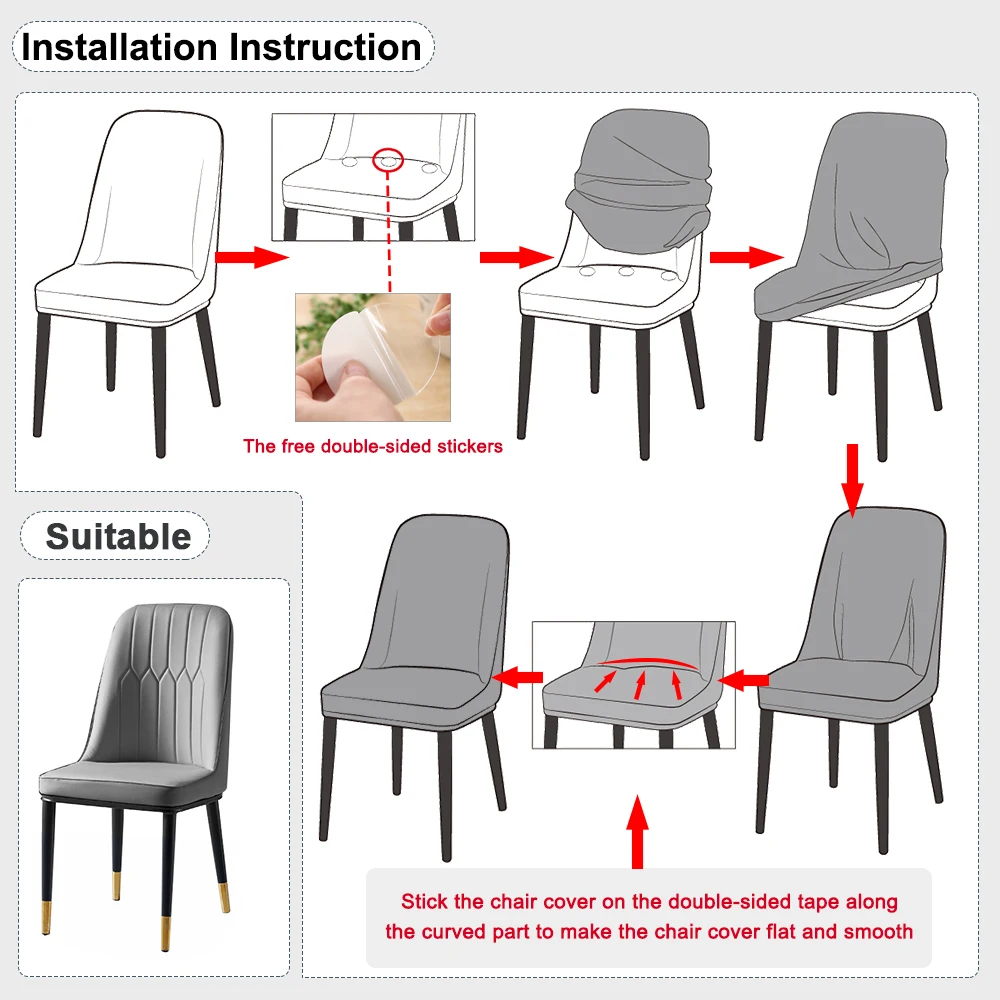 Installation Instruction

The free double-sided stickers

Suitable

Stick the chair cover on the double-sided tape along the curved part to make the chair cover flat and smooth