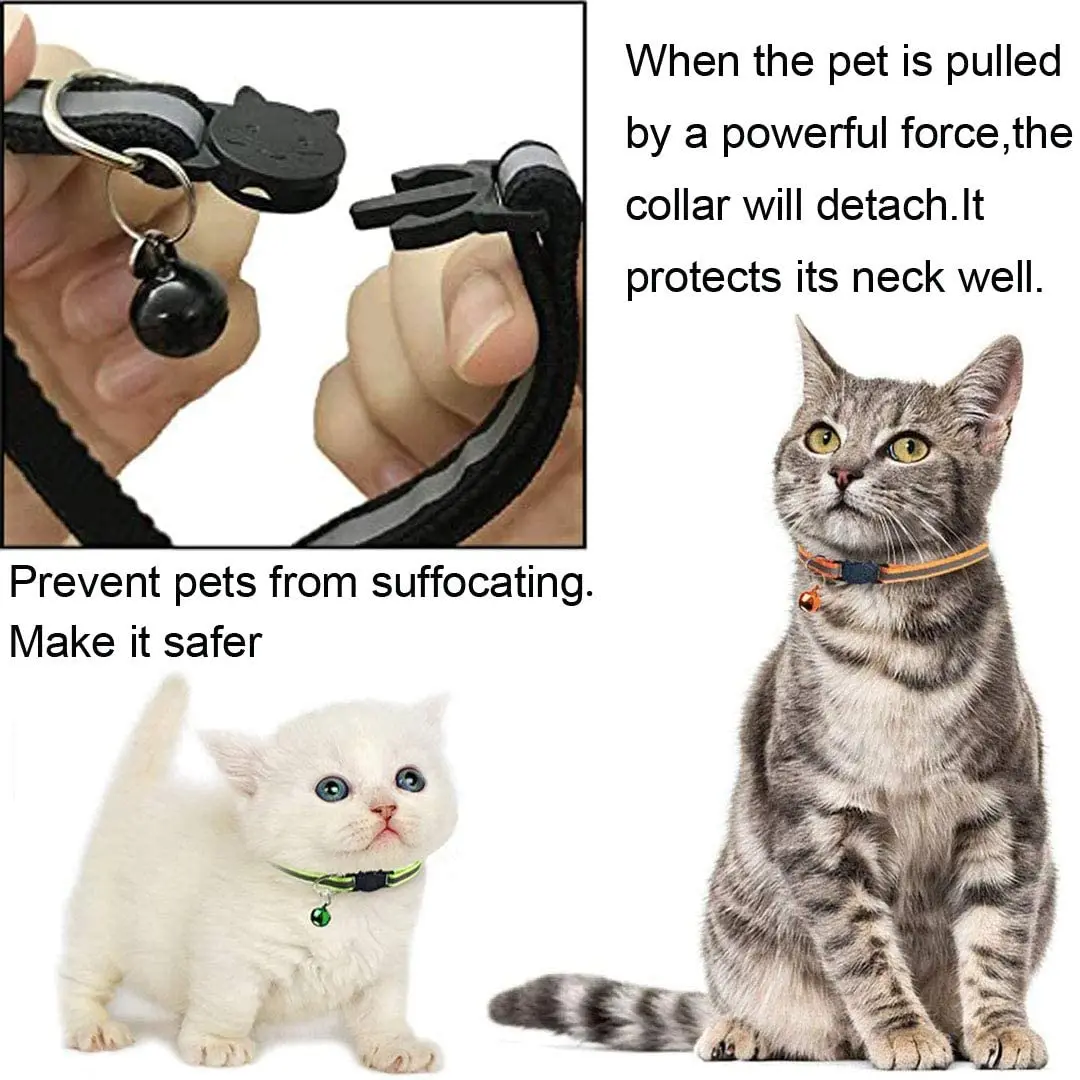 When the pet is pulled by a powerful force,the collar will detach.It protects its neck well.

Prevent pets from suffocating. Make it safer