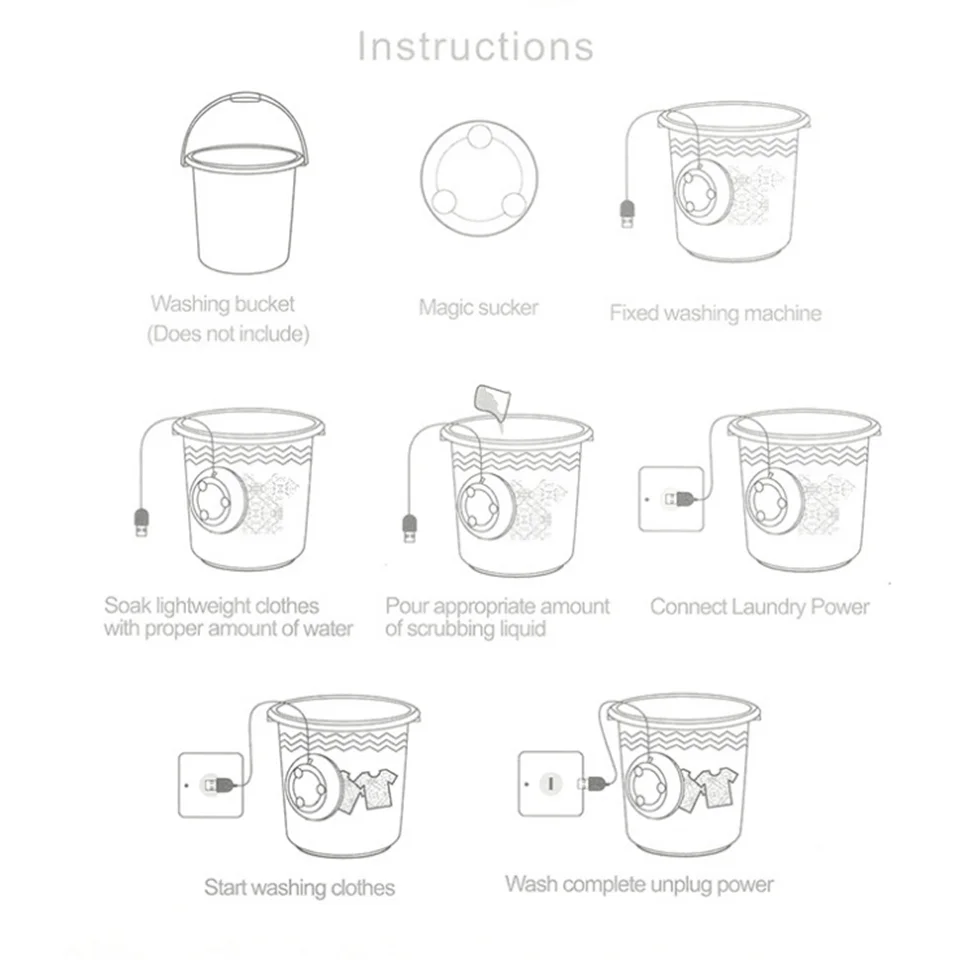 Instructions

Washing bucket
(Does not include)

Magic sucker

Fixed washing machine

Soak lightweight clothes with proper amount of water

Pour appropriate amount of scrubbing liquid

Connect Laundry Power

Start washing clothes

Wash complete unplug power