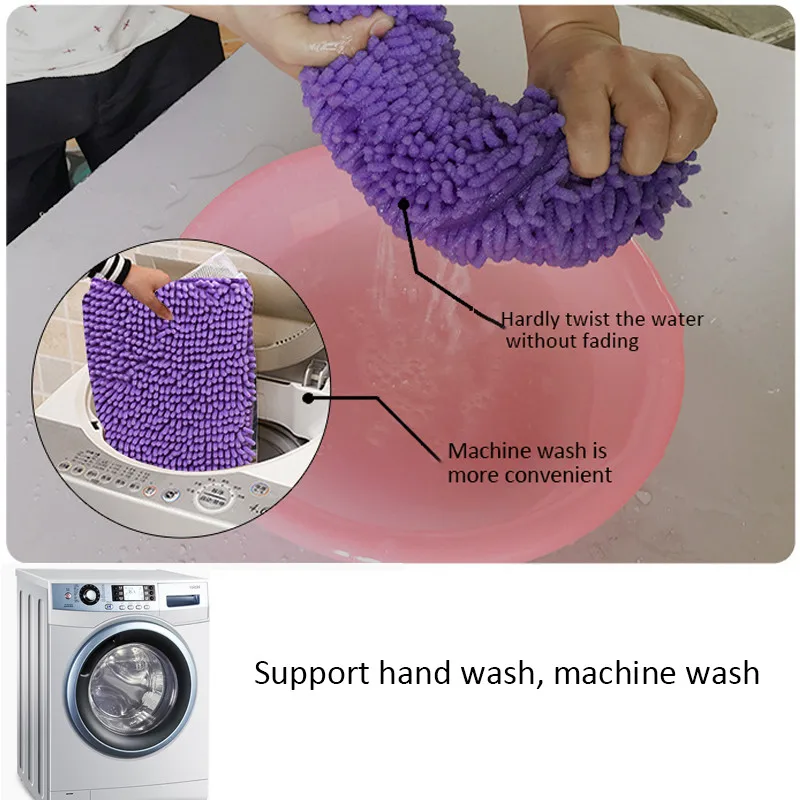 Hardly twist the water without fading

Machine wash is more convenient

Support hand wash, machine wash