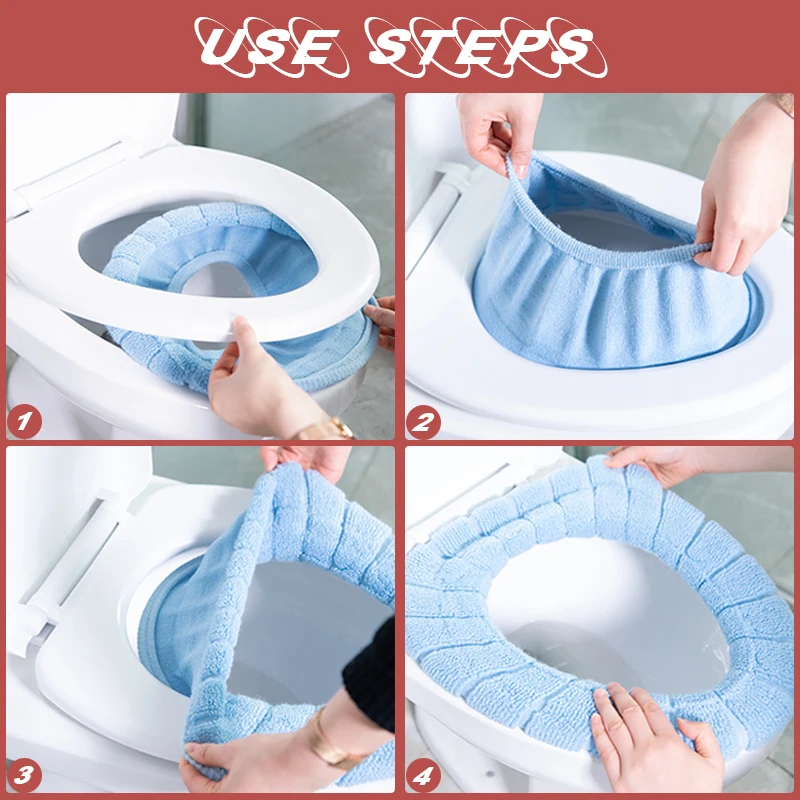 USE STEPS

1

2

3

4