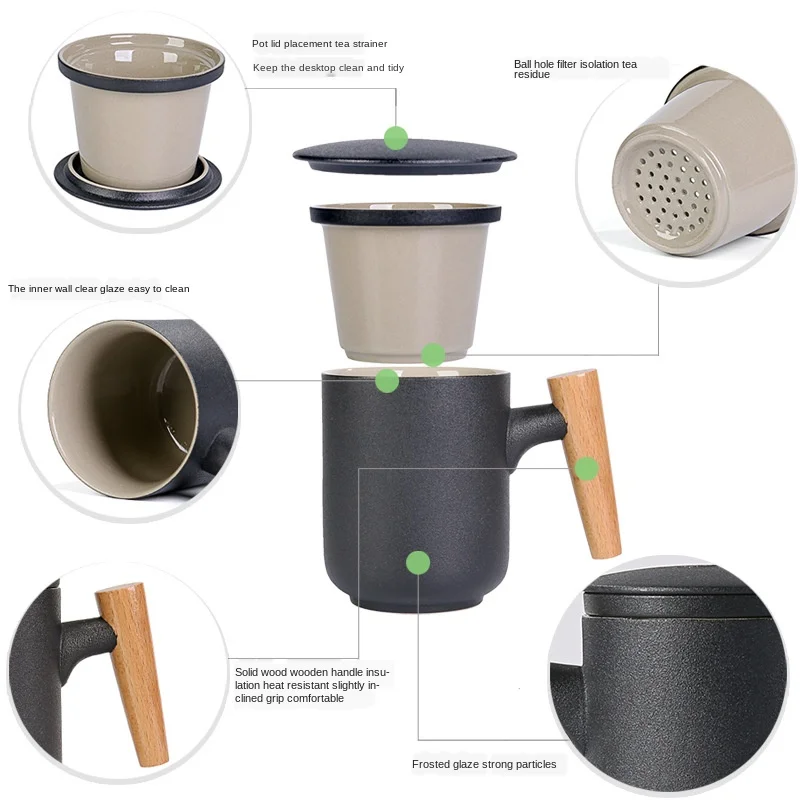 Pot lid placement tea strainer

Keep the desktop clean and tidy

Ball hole filter isolation tea residue

The inner wall clear glaze easy to clean

Solid wood wooden handle insulation heat resistant slightly inclined grip comfortable

Frosted glaze strong particles