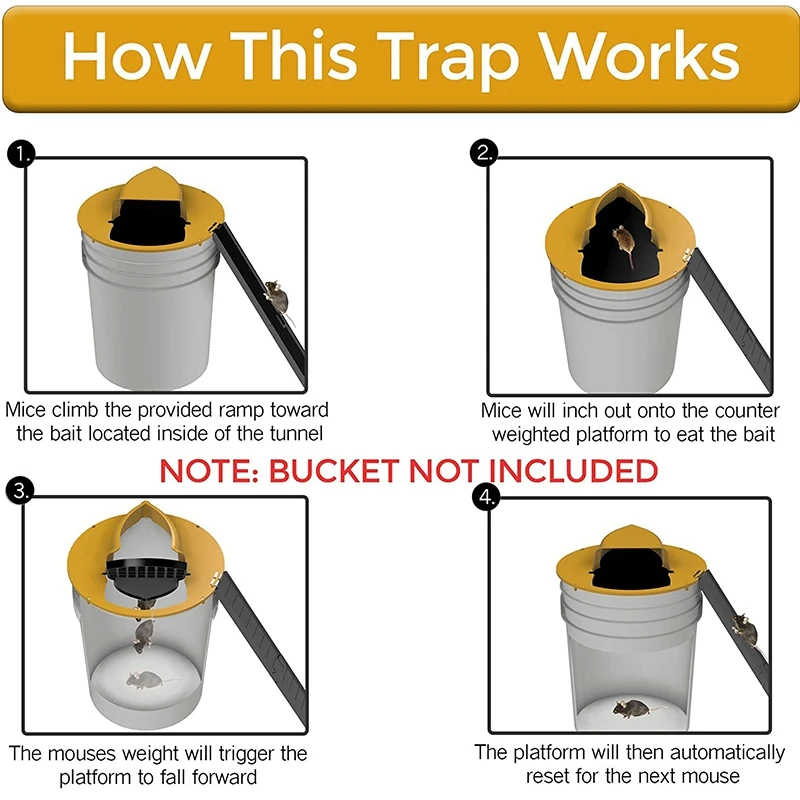 How This Trap Works

1.

Mice climb the provided ramp toward the bait located inside of the tunnel

2.

Mice will inch out onto the counter weighted platform to eat the bait

NOTE: BUCKET NOT INCLUDED

3.

The mouses weight will trigger the platform to fall forward

4.

The platform will then automatically reset for the next mouse