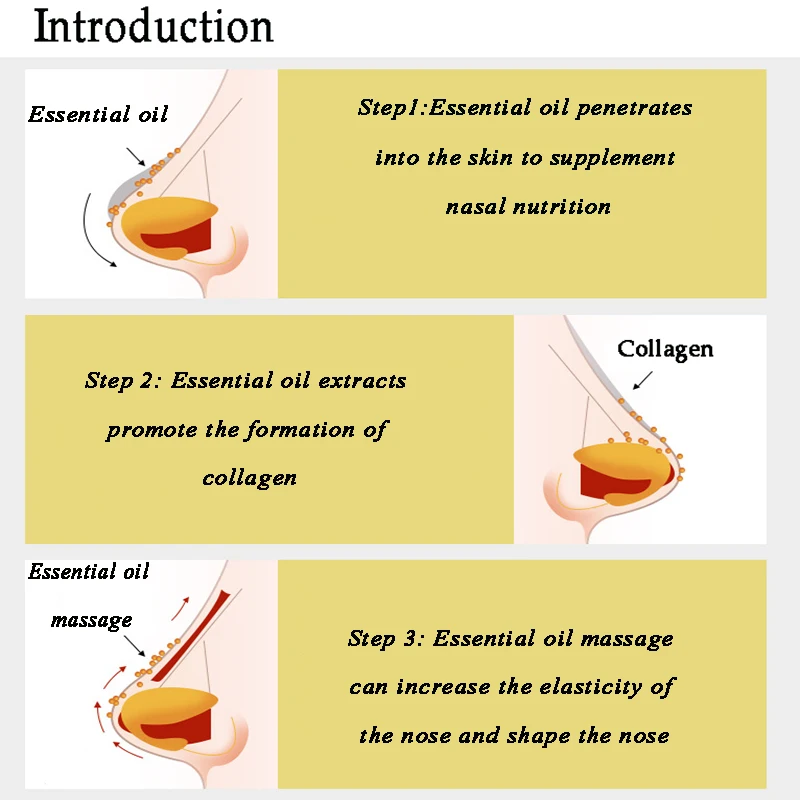 Introduction

Essential oil

Step1:Essential oil penetrates into the skin to supplement nasal nutrition

Step 2: Essential oil extracts promote the formation of collagen

Collagen

Essential oil massage

Step 3: Essential oil massage can increase the elasticity of the nose and shape the nose