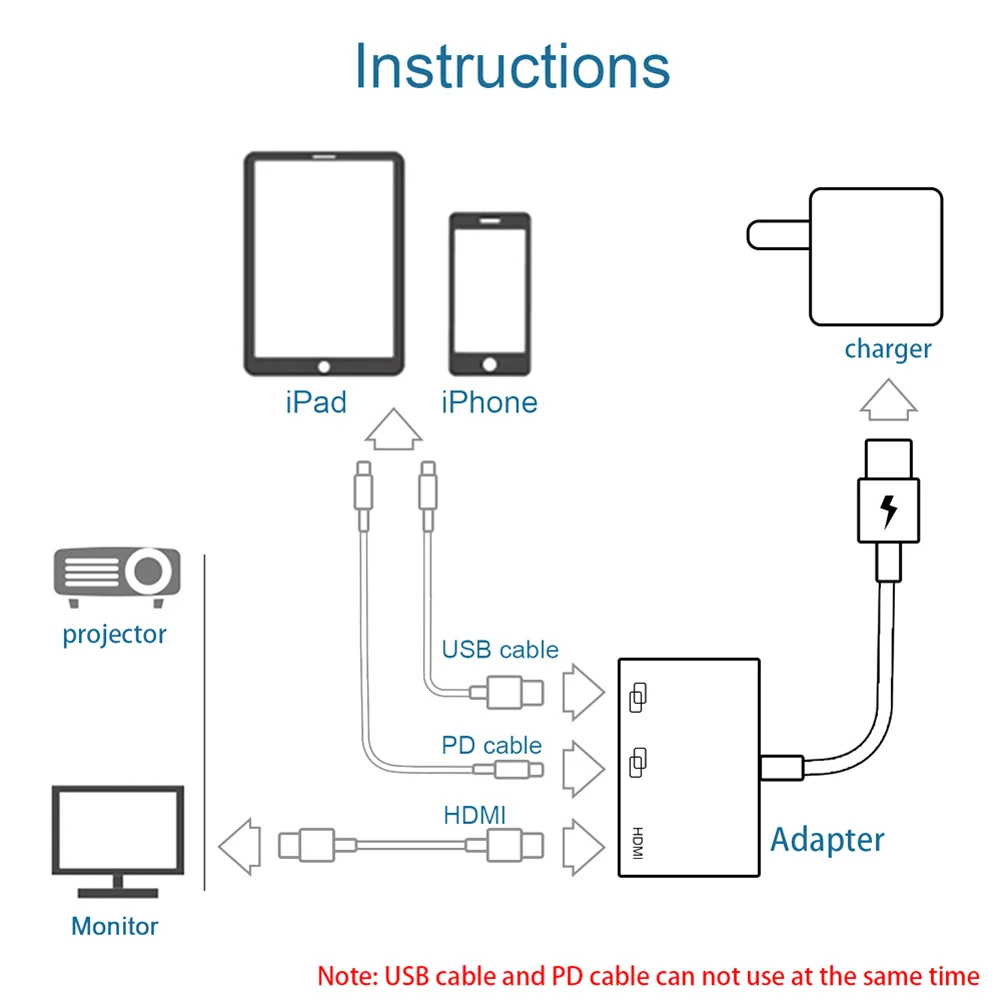 Instructions

iPad
iPhone

charger

projector

USB cable

PD cable

HDMI

HDMI

Adapter

Monitor

Note: USB cable and PD cable can not use at the same time