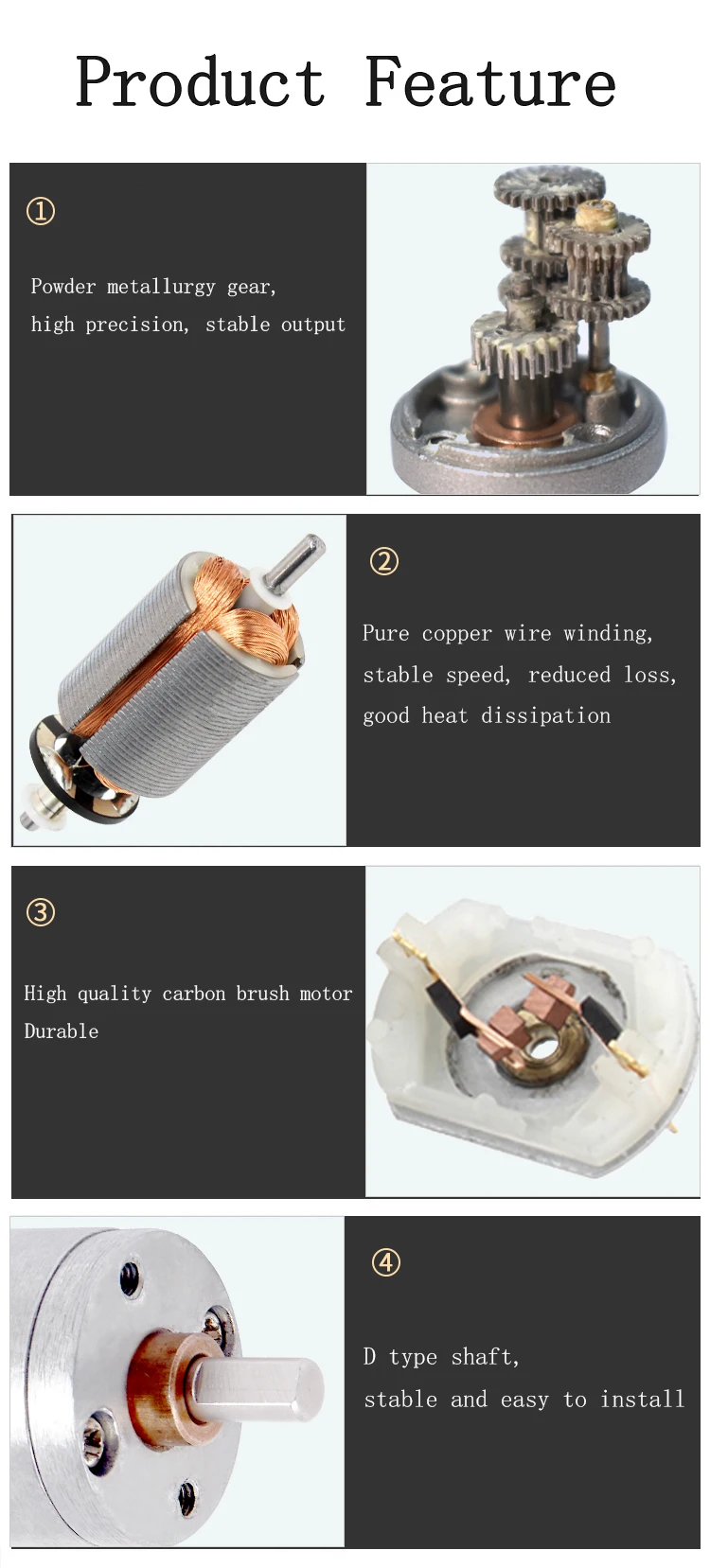 Product Feature

①

Powder metallurgy gear,
high precision, stable output

②

Pure copper wire winding,
stable speed, reduced loss,
good heat dissipation

③

High quality carbon brush motor
Durable

④

D type shaft,
stable and easy to install