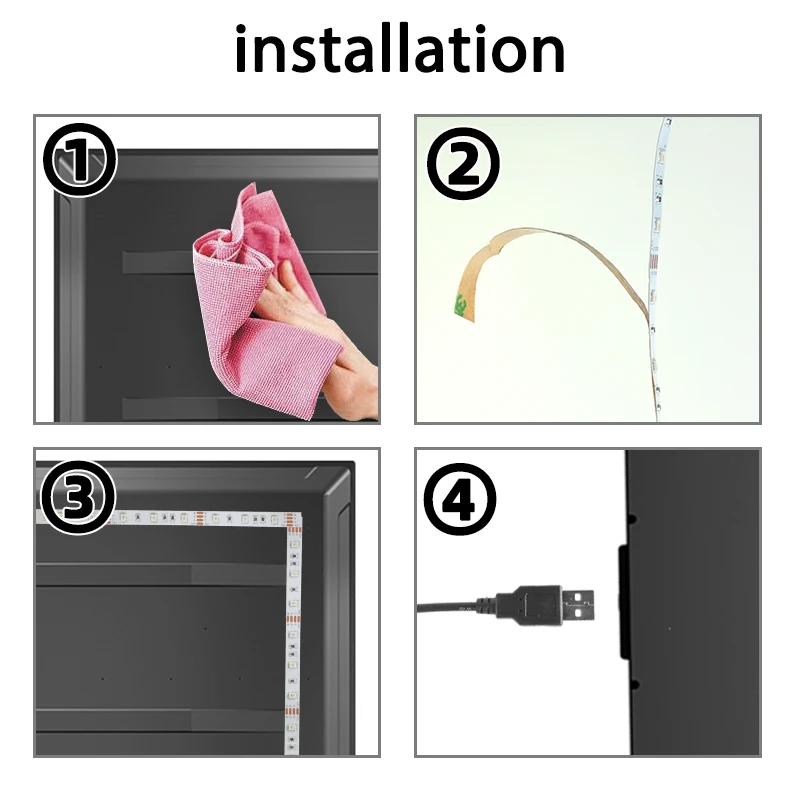 installation

①

②

③

④