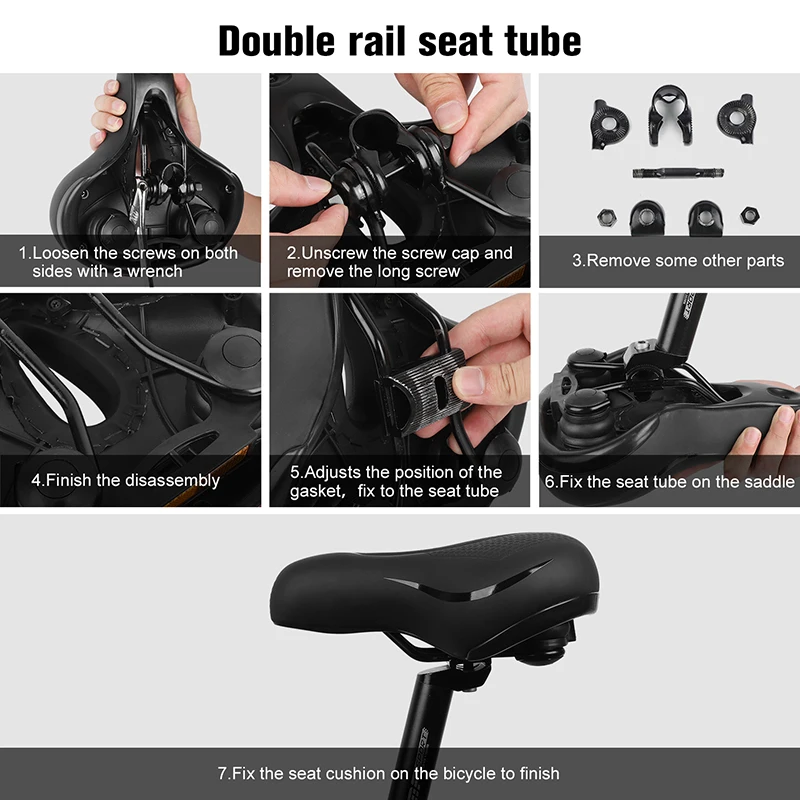 Double rail seat tube

1.Loosen the screws on both sides with a wrench

2.Unscrew the screw cap and remove the long screw

3.Remove some other parts

4.Finish the disassembly

5.Adjusts the position of the gasket, fix to the seat tube

6.Fix the seat tube on the saddle

7.Fix the seat cushion on the bicycle to finish