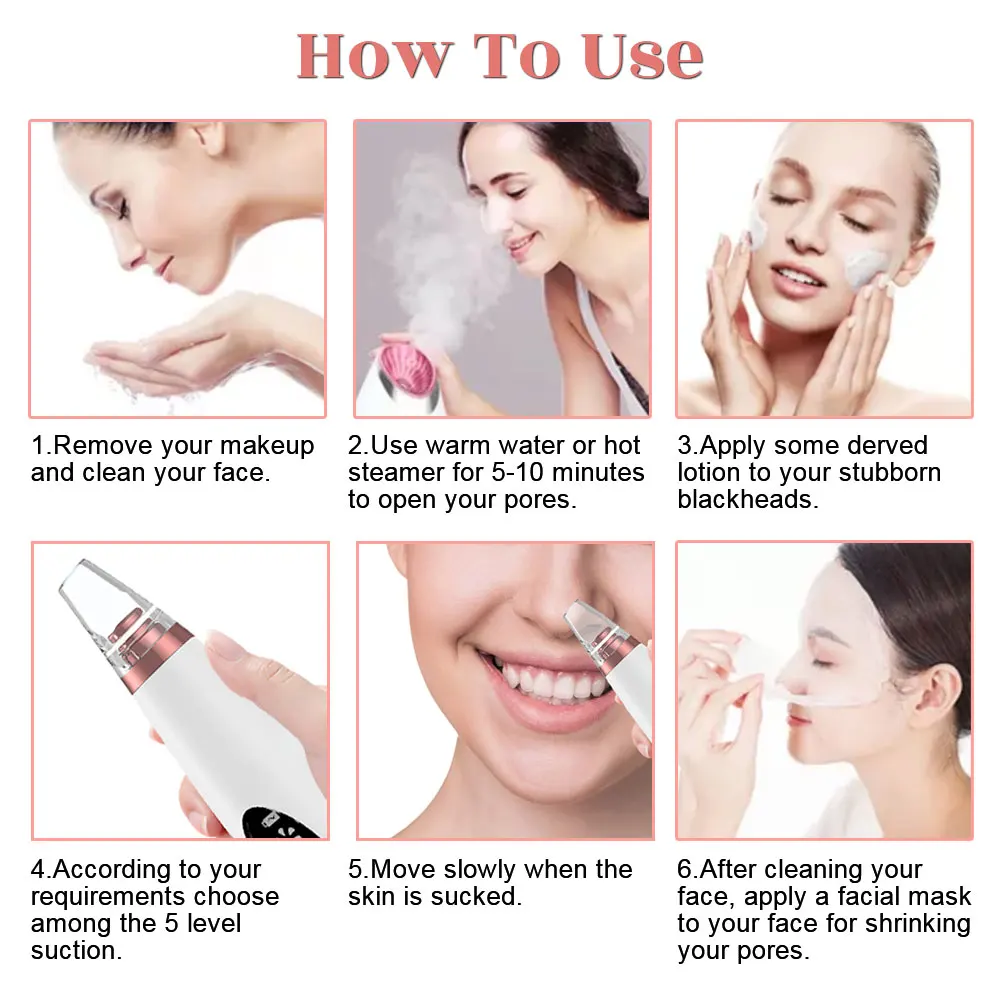 How To Use

1.Remove your makeup and clean your face.

2.Use warm water or hot steamer for 5-10 minutes to open your pores.

3.Apply some derved lotion to your stubborn blackheads.

4.According to your requirements choose among the 5 level suction.

5.Move slowly when the skin is sucked.

6.After cleaning your face, apply a facial mask to your face for shrinking your pores.