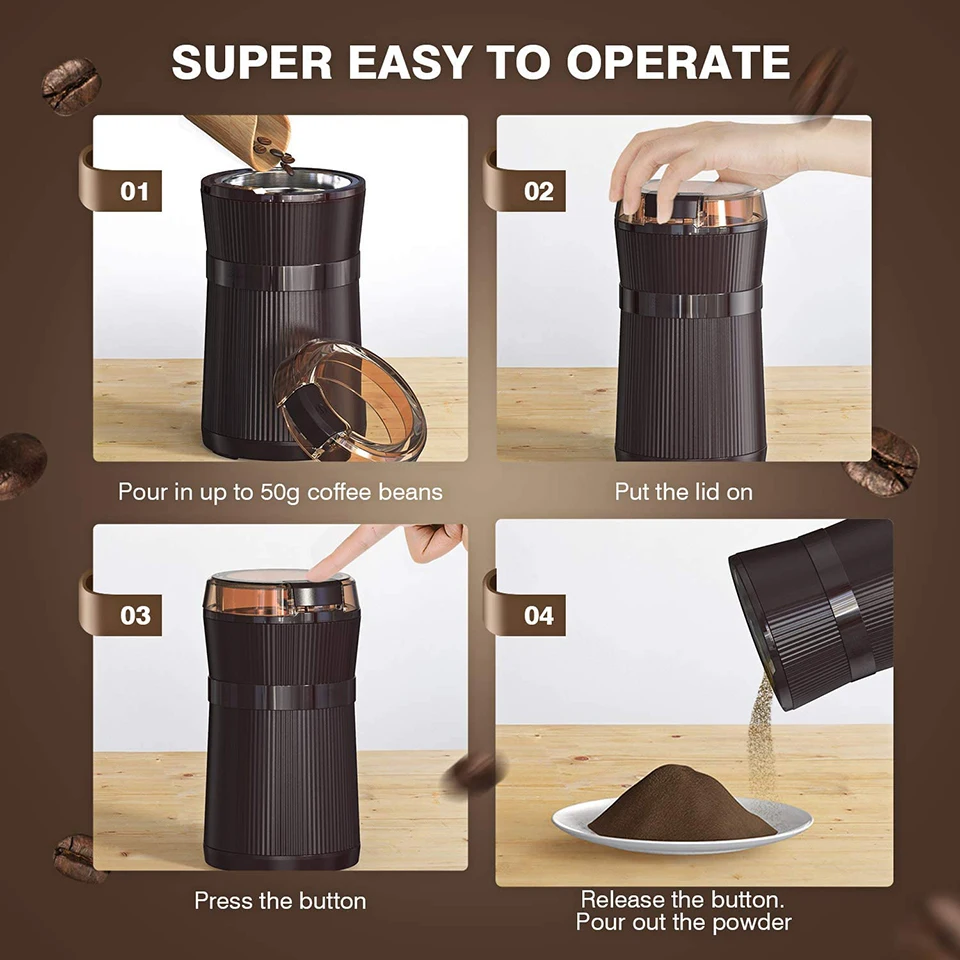 SUPER EASY TO OPERATE

01

Pour in up to 50g coffee beans

02

Put the lid on

03

Press the button

04

Release the button.
Pour out the powder