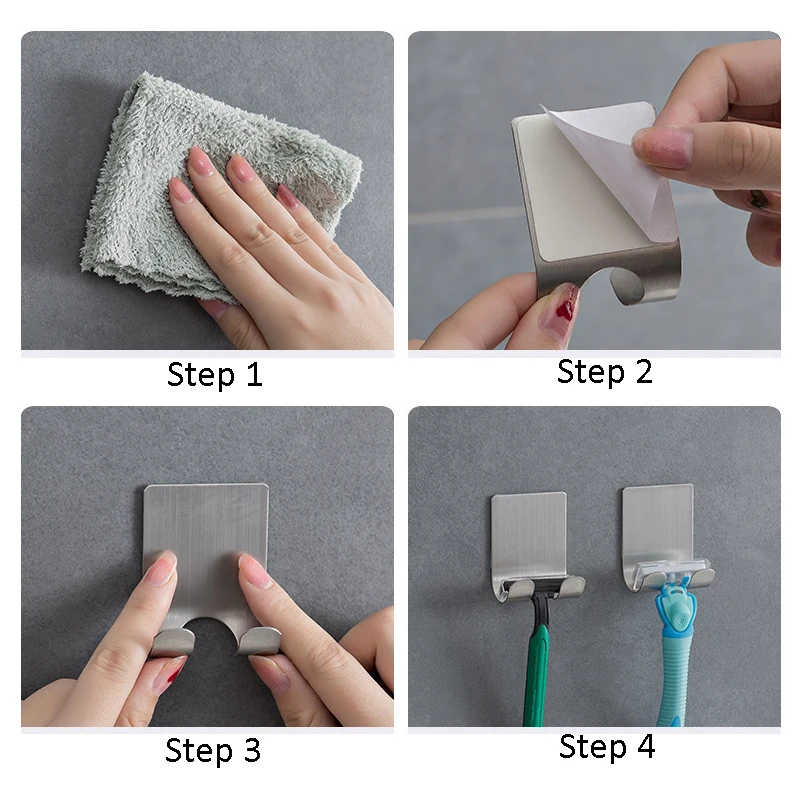 Step 1

Step 2

Step 3

Step 4