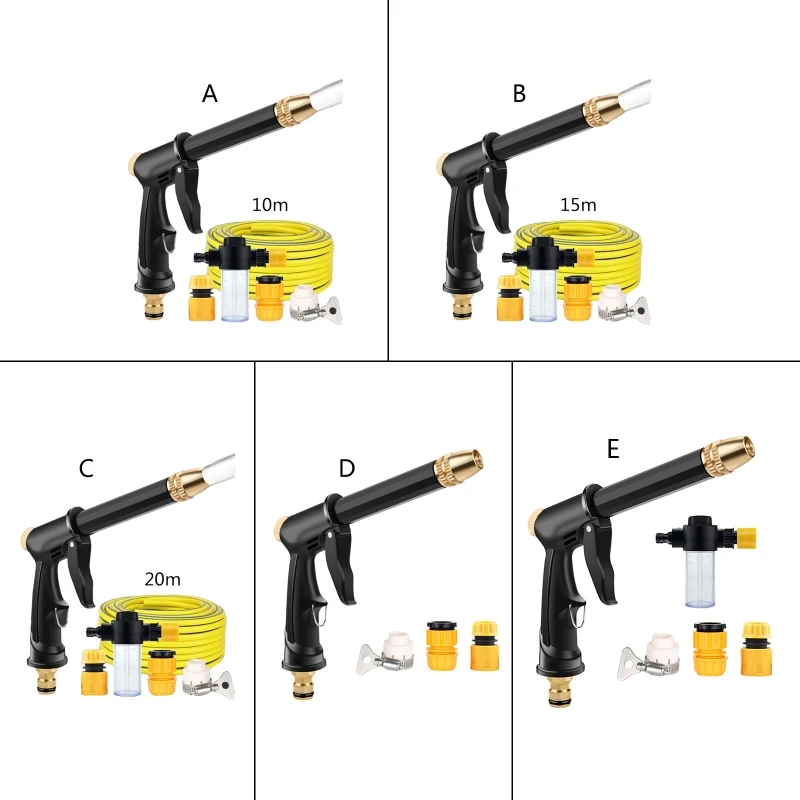 A
10m
B
15m
C
20m
D
E