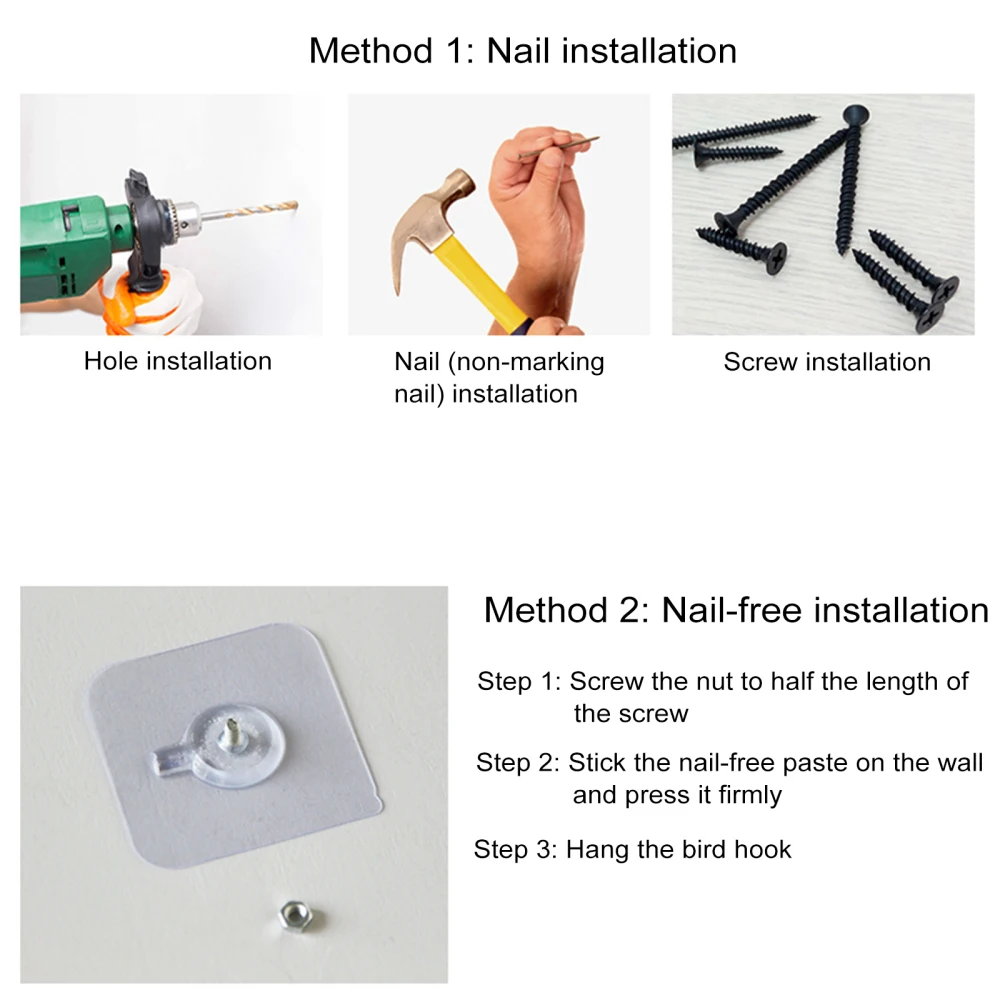 Method 1: Nail installation

Hole installation

Nail (non-marking nail) installation

Screw installation

Method 2: Nail-free installation

Step 1: Screw the nut to half the length of the screw

Step 2: Stick the nail-free paste on the wall and press it firmly

Step 3: Hang the bird hook