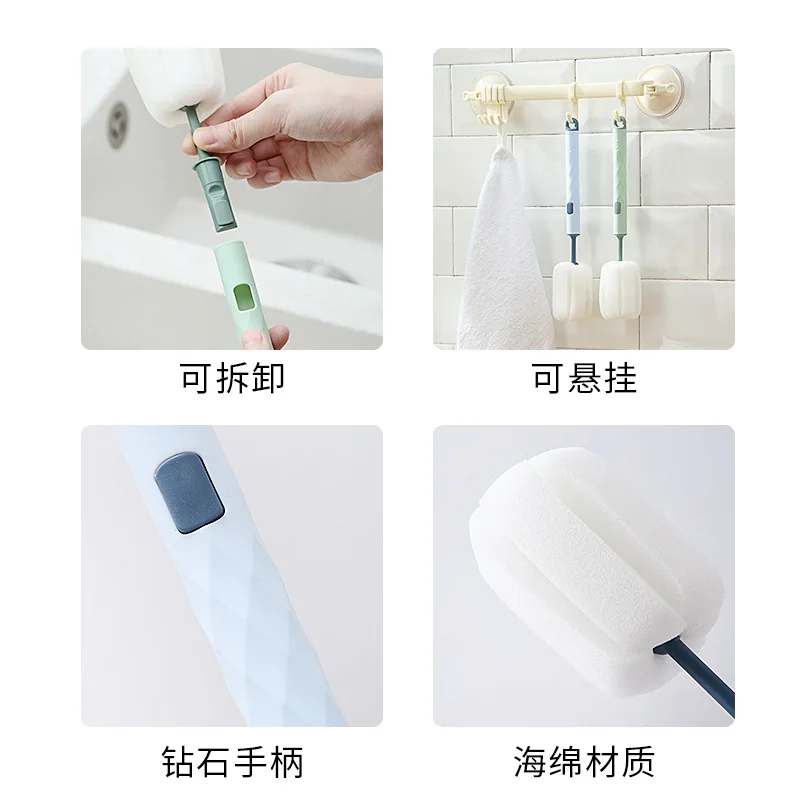 可拆卸

可悬挂

钻石手柄

海绵材质